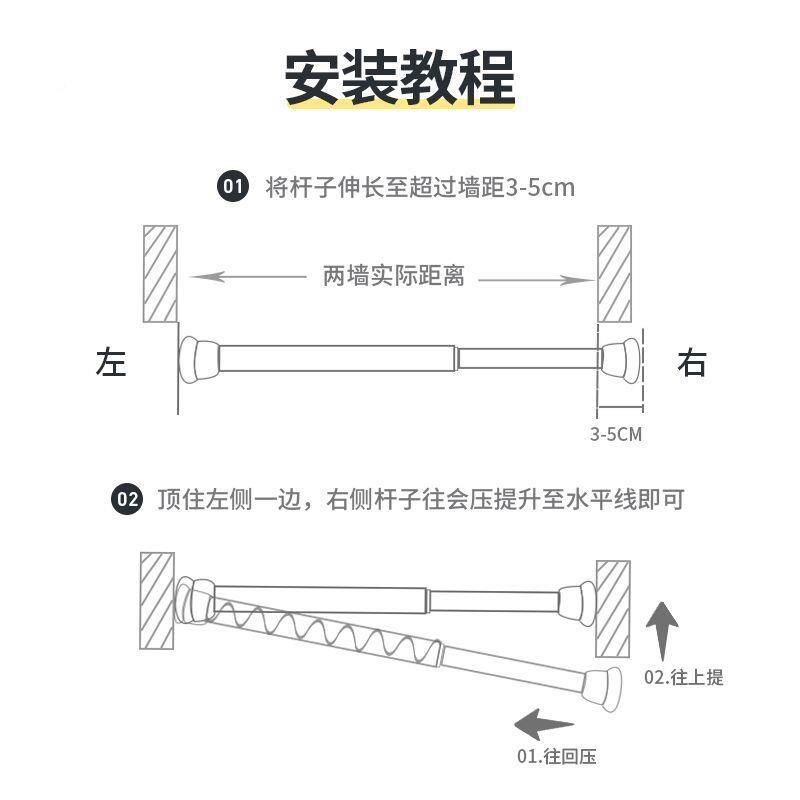 安装教程

01 将杆子伸长至超过墙距3-5cm

两墙实际距离

左

右

3-5CM

02 顶住左侧一边，右侧杆子往会压提升至水平线即可

02.往上提

01.往回压