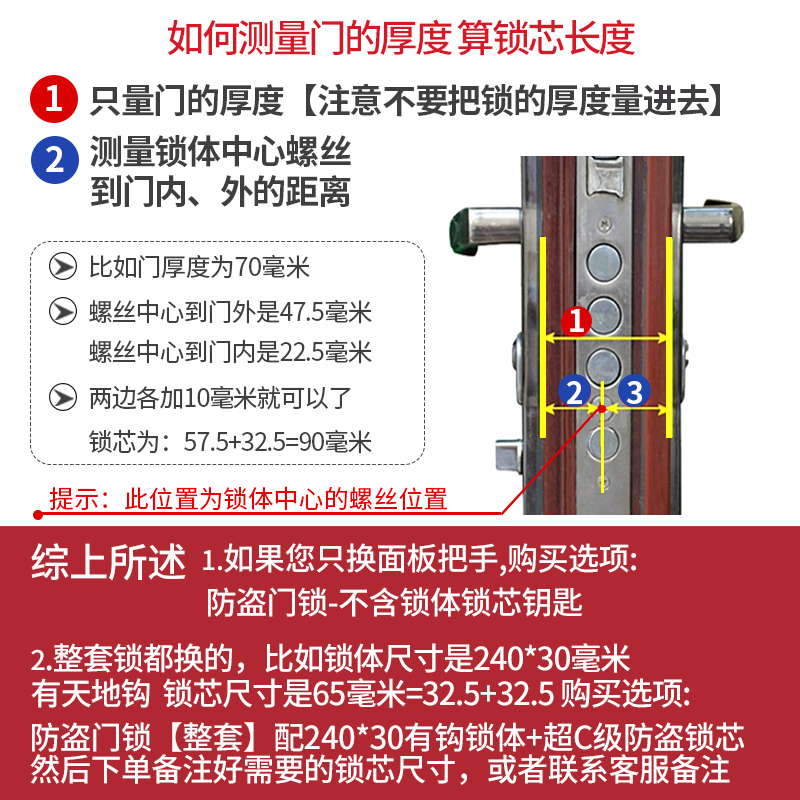 如何测量门的厚度 算锁芯长度

1 只量门的厚度【注意不要把锁的厚度量进去】

2 测量锁体中心螺丝到门内、外的距离

比如门厚度为70毫米

螺丝中心到门外是47.5毫米
螺丝中心到门内是22.5毫米

两边各加10毫米就可以了
锁芯为：57.5+32.5=90毫米

1

2 3

提示：此位置为锁体中心的螺丝位置

综上所述 1.如果您只换面板把手,购买选项:
防盗门锁-不含锁体锁芯钥匙

2.整套锁都换的，比如锁体尺寸是240*30毫米
有天地钩 锁芯尺寸是65毫米=32.5+32.5 购买选项:
防盗门锁【整套】配240*30有钩锁体+超C级防盗锁芯
然后下单备注好需要的锁芯尺寸，或者联系客服备注