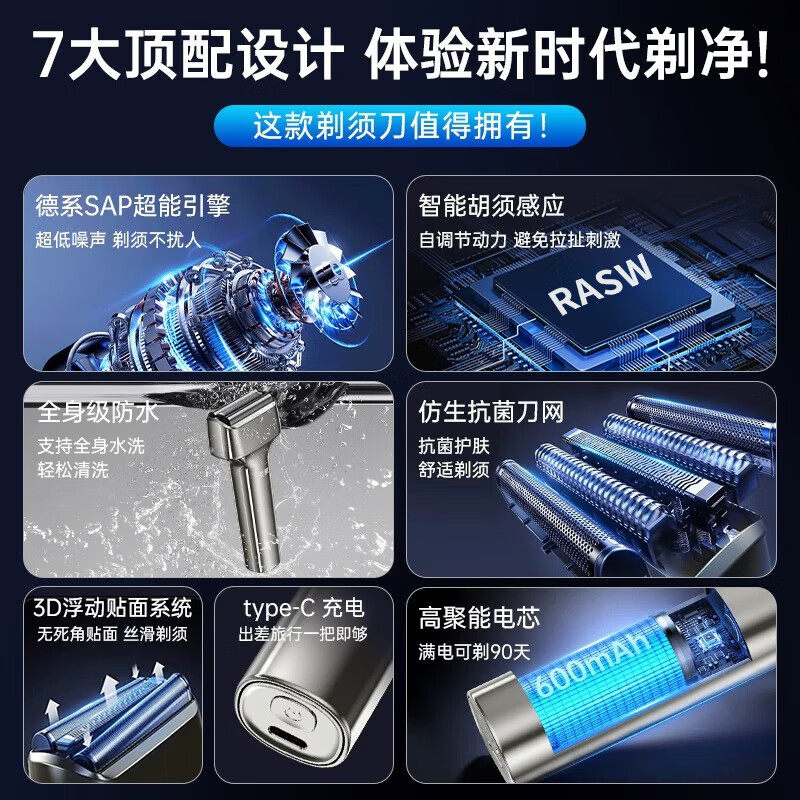 7大顶配设计 体验新时代剃净!

这款剃须刀值得拥有!

德系SAP超能引擎
超低噪声 剃须不扰人

智能胡须感应
自调节动力 避免拉扯刺激

RASW

全身级防水
支持全身水洗
轻松清洗

仿生抗菌刀网
抗菌护肤
舒适剃须

3D浮动贴面系统
无死角贴面 丝滑剃须

type-C 充电
出差旅行一把即够

高聚能电芯
满电可剃90天

600mAh