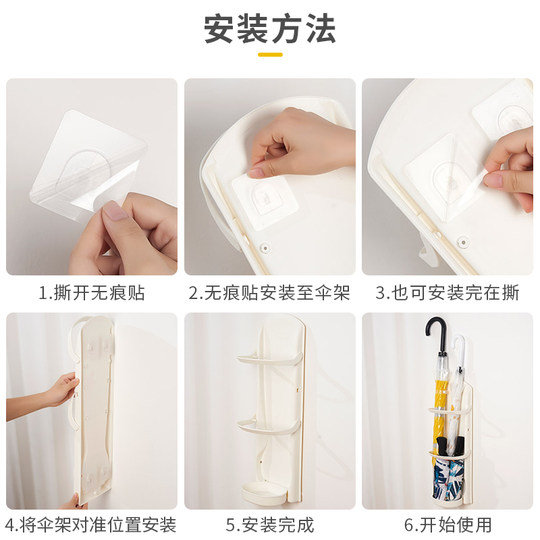 安装方法

1.撕开无痕贴

2.无痕贴安装至伞架

3.也可安装完在撕

4.将伞架对准位置安装

5.安装完成

6.开始使用