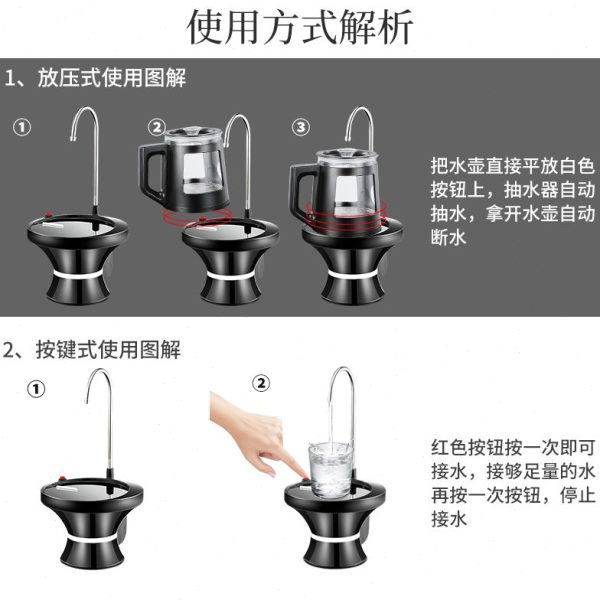 使用方式解析

1、放压式使用图解

①

②

③

把水壶直接平放白色按钮上，抽水器自动抽水，拿开水壶自动断水

2、按键式使用图解

①

②

红色按钮按一次即可接水，接够足量的水再按一次按钮，停止接水