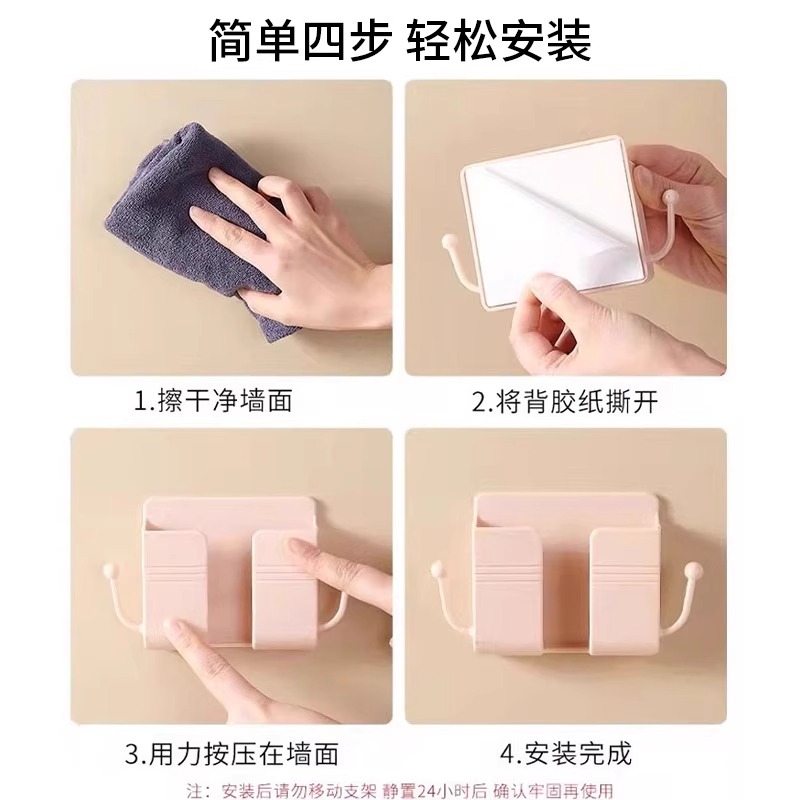 简单四步 轻松安装

1.擦干净墙面

2.将背胶纸撕开

3.用力按压在墙面

4.安装完成

注：安装后请勿移动支架 静置24小时后 确认牢固再使用