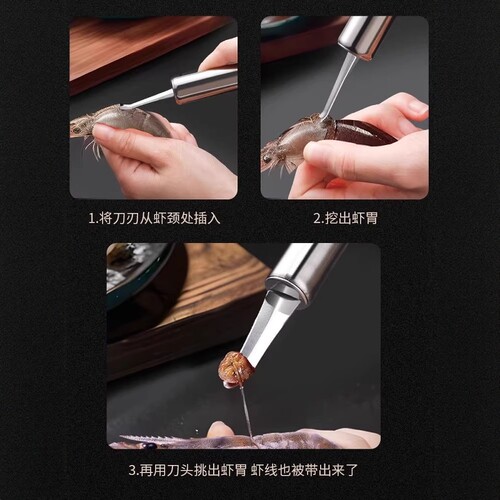 1.将刀刃从虾颈处插入

2.挖出虾胃

3.再用刀头挑出虾胃 虾线也被带出来了