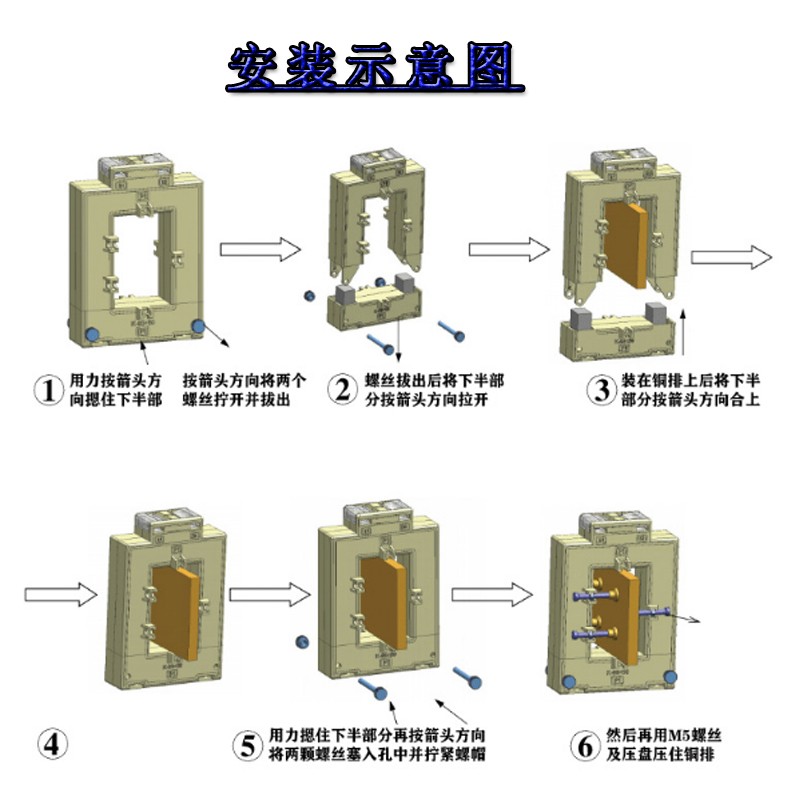 安装示意图

① 用力按箭头方向摁住下半部

按箭头方向将两个螺丝拧开并拔出

② 螺丝拔出后将下半部分按箭头方向拉开

③ 装在铜排上后将下半部分按箭头方向合上

④

⑤ 用力摁住下半部分再按箭头方向将两颗螺丝塞入孔中并拧紧螺帽

⑥ 然后再用M5螺丝及压盘压住铜排