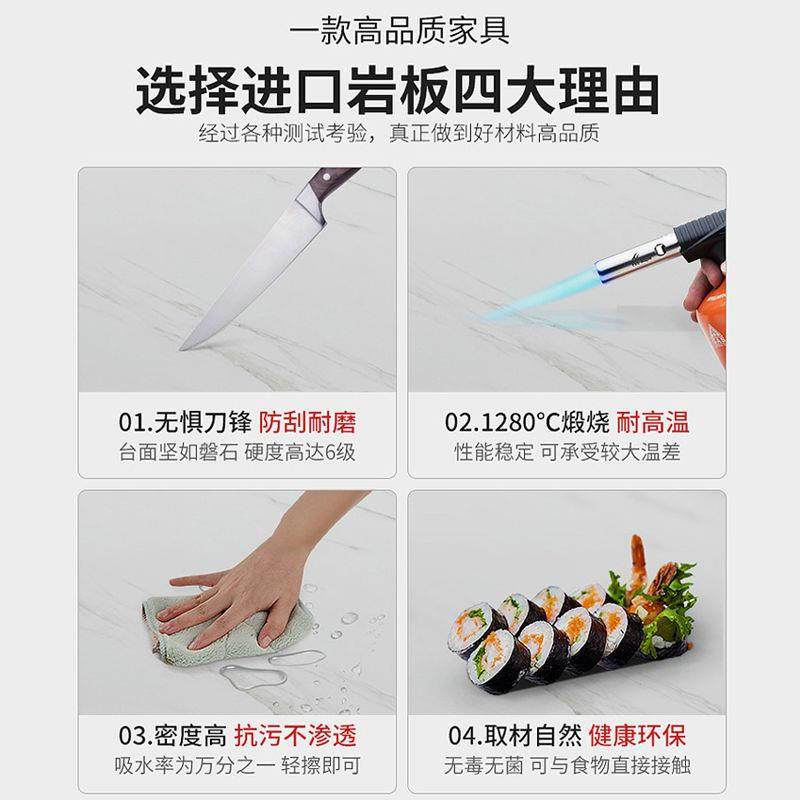 一款高品质家具

选择进口岩板四大理由

经过各种测试考验，真正做到好材料高品质

01.无惧刀锋 防刮耐磨
台面坚如磐石 硬度高达6级

02.1280°C煅烧 耐高温
性能稳定 可承受较大温差

03.密度高 抗污不渗透
吸水率为万分之一 轻擦即可

04.取材自然 健康环保
无毒无菌 可与食物直接接触