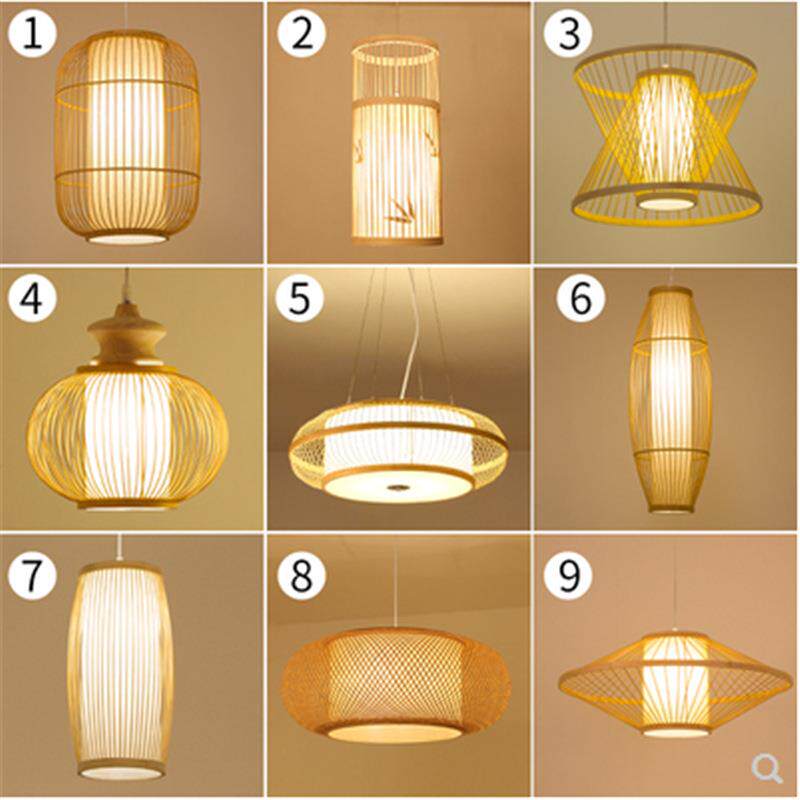 1

2

3

4

5

6

7

8

9