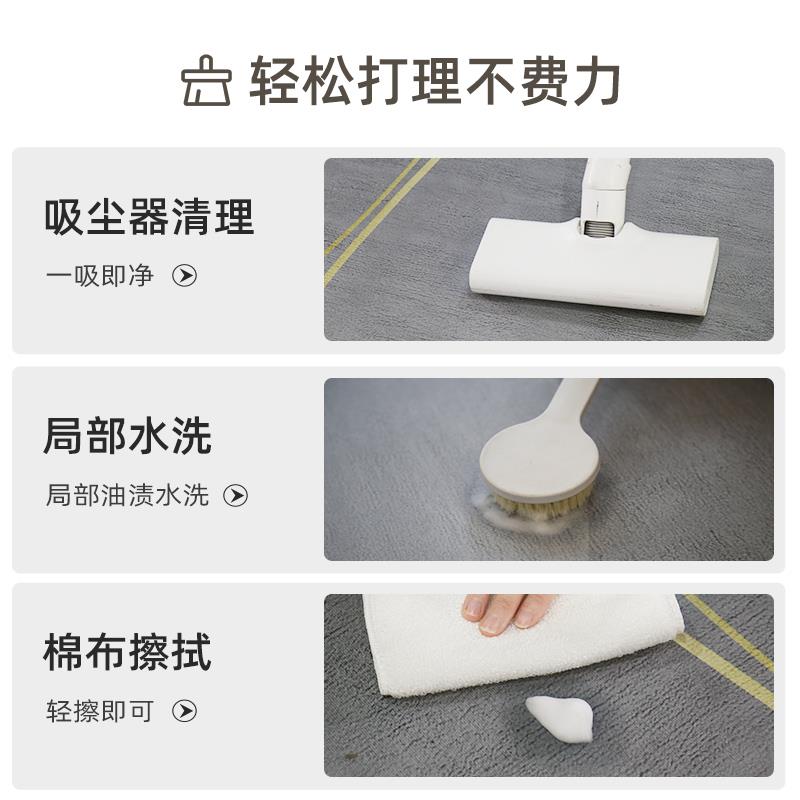 轻松打理不费力

吸尘器清理

一吸即净

局部水洗

局部油渍水洗

棉布擦拭

轻擦即可