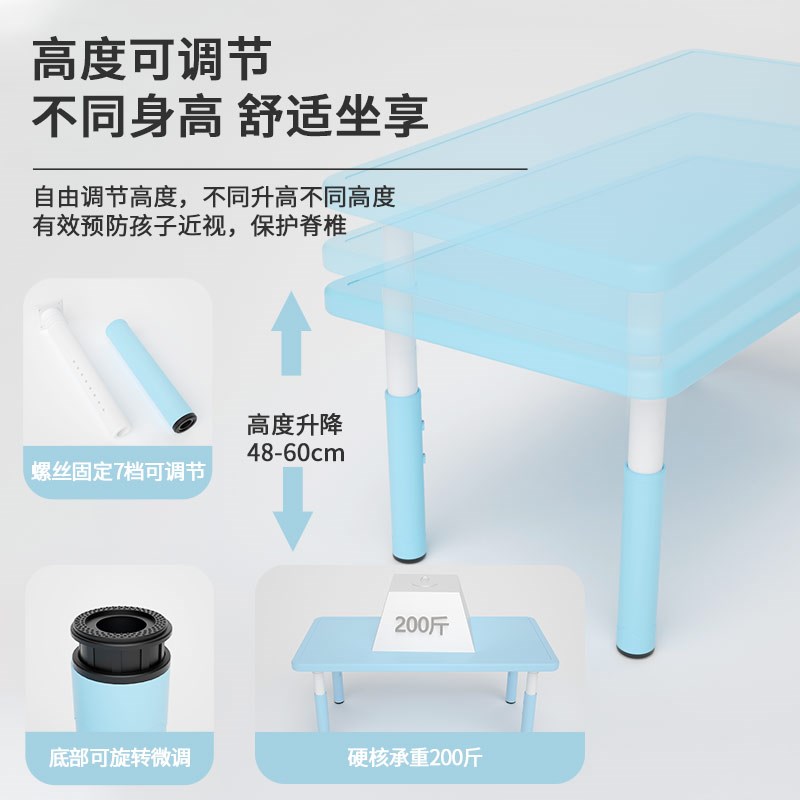 高度可调节
不同身高 舒适坐享

自由调节高度，不同升高不同高度
有效预防孩子近视，保护脊椎

螺丝固定7档可调节

高度升降
48-60cm

200斤

底部可旋转微调

硬核承重200斤