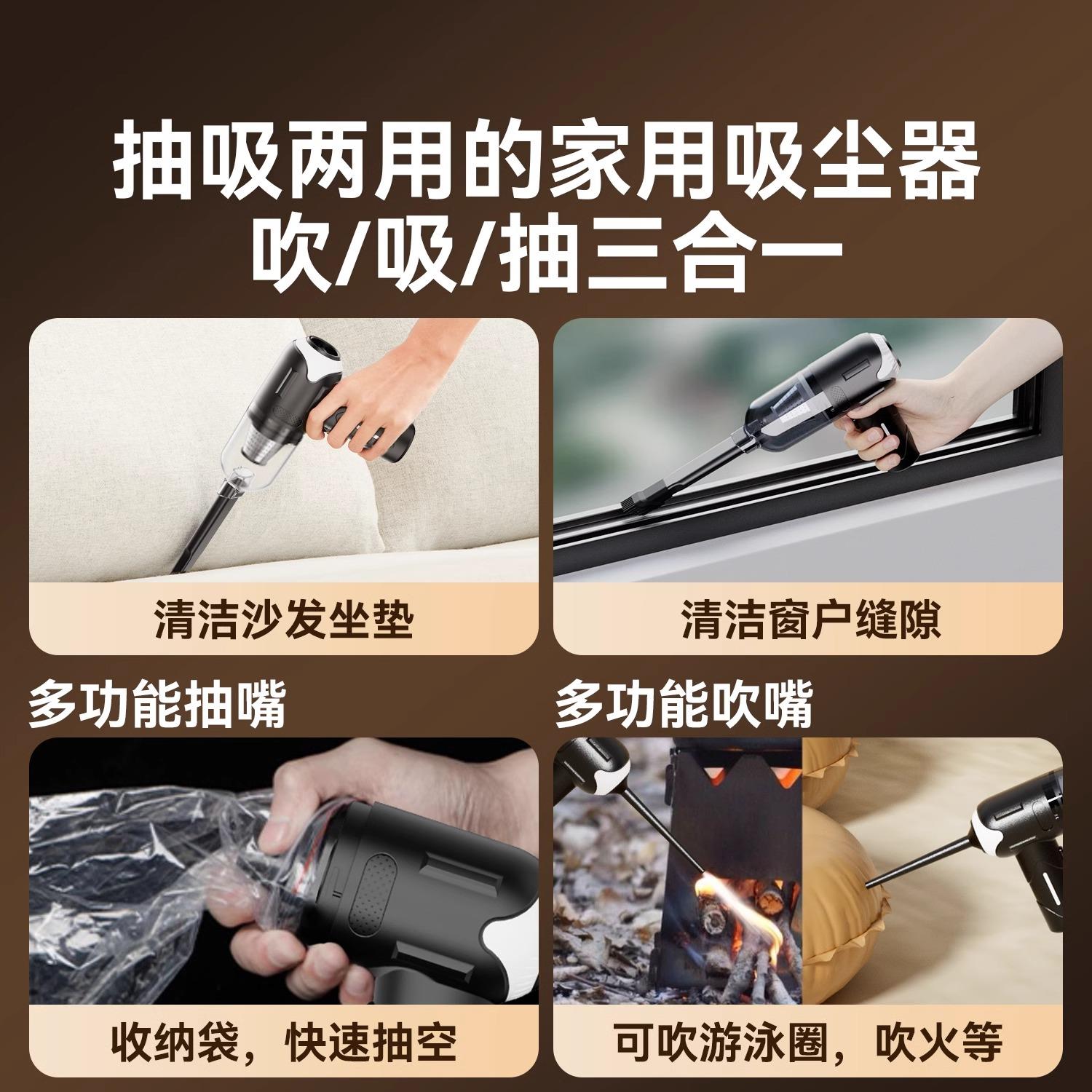 抽吸两用的家用吸尘器
吹/吸/抽三合一

清洁沙发坐垫

清洁窗户缝隙

多功能抽嘴

多功能吹嘴

收纳袋，快速抽空

可吹游泳圈，吹火等