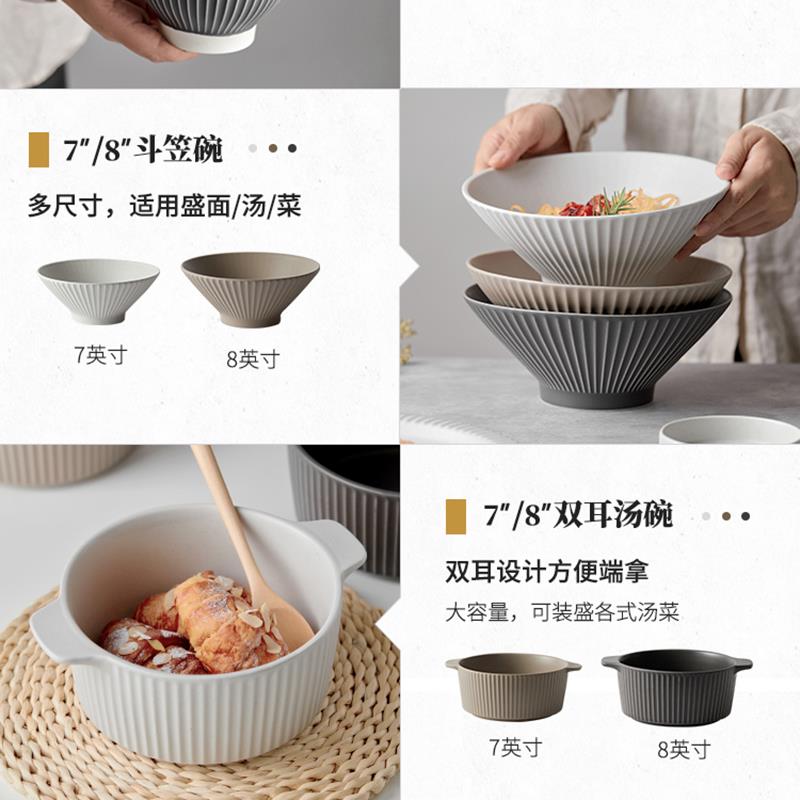 7"/8"斗笠碗

多尺寸，适用盛面/汤/菜

7英寸

8英寸

7"/8"双耳汤碗

双耳设计方便端拿

大容量，可装盛各式汤菜

7英寸

8英寸