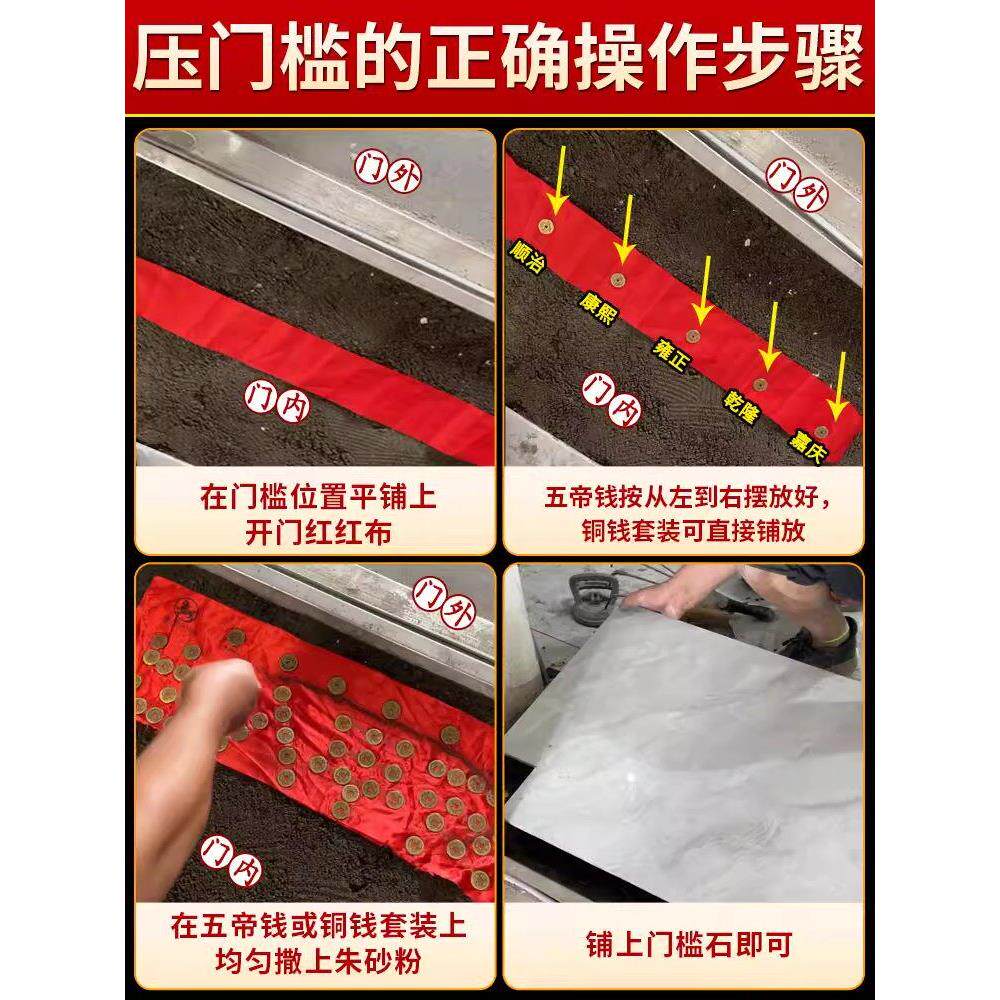 压门槛的正确操作步骤

门外

门内

在门槛位置平铺上开门红红布

门外

顺治

康熙

雍正

乾隆

嘉庆

门内

五帝钱按从左到右摆放好，铜钱套装可直接铺放

门外

门内

在五帝钱或铜钱套装上均匀撒上朱砂粉

铺上门槛石即可