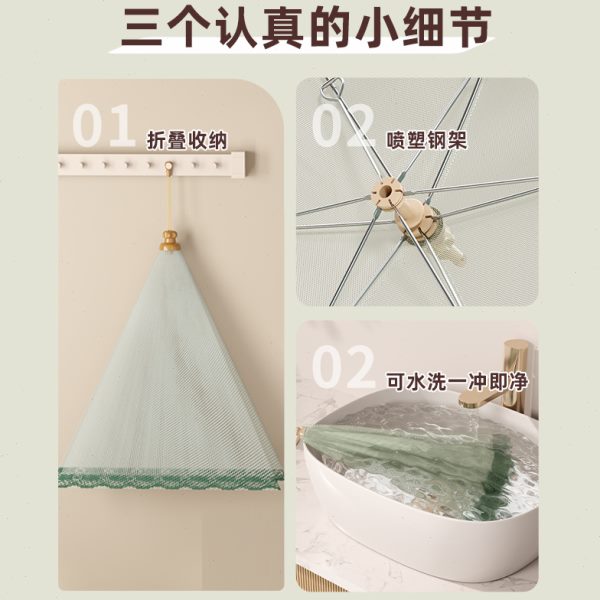 三个认真的小细节

01 折叠收纳

02 喷塑钢架

02 可水洗一冲即净