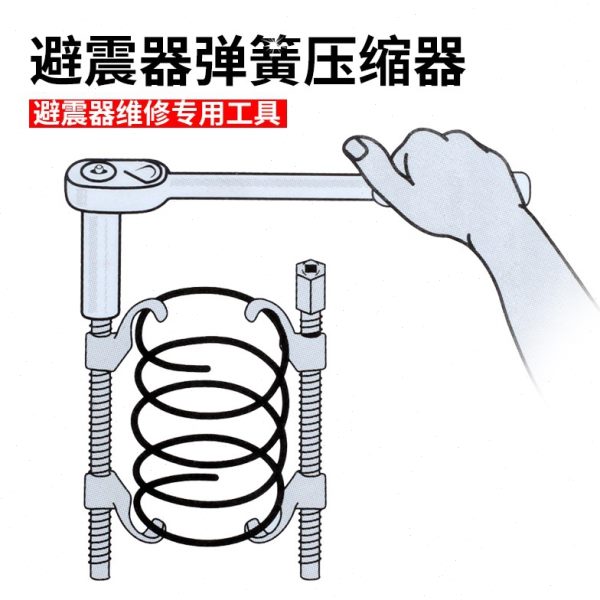 避震器弹簧压缩器

避震器维修专用工具