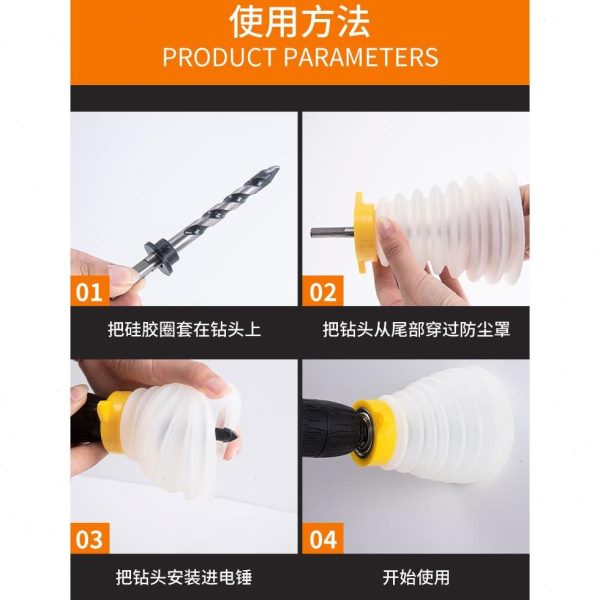 使用方法
PRODUCT PARAMETERS

01
把硅胶圈套在钻头上

02
把钻头从尾部穿过防尘罩

03
把钻头安装进电锤

04
开始使用