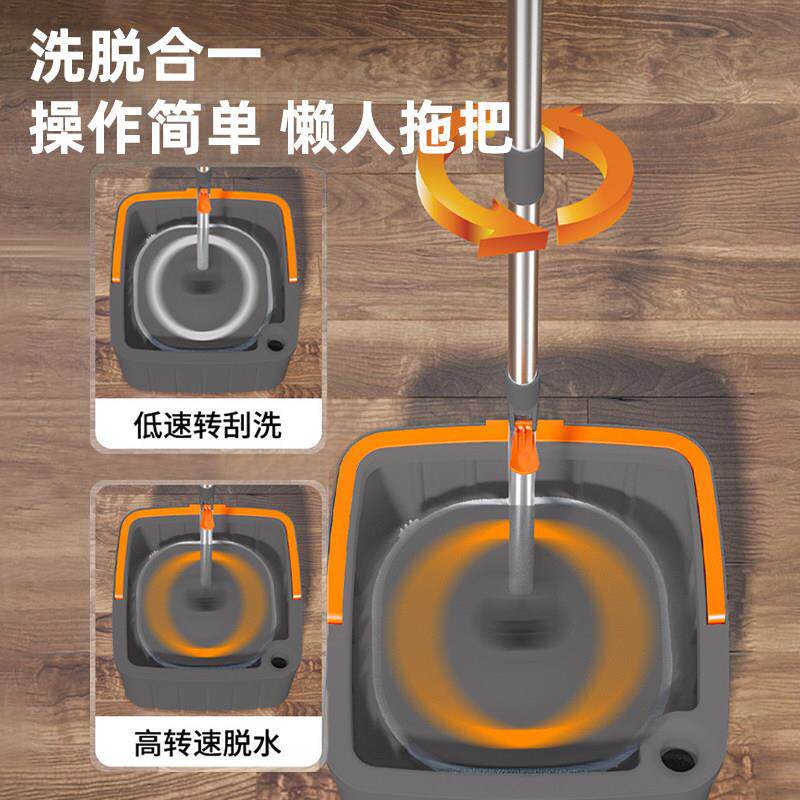 洗脱合一
操作简单 懒人拖把

低速转刮洗

高转速脱水