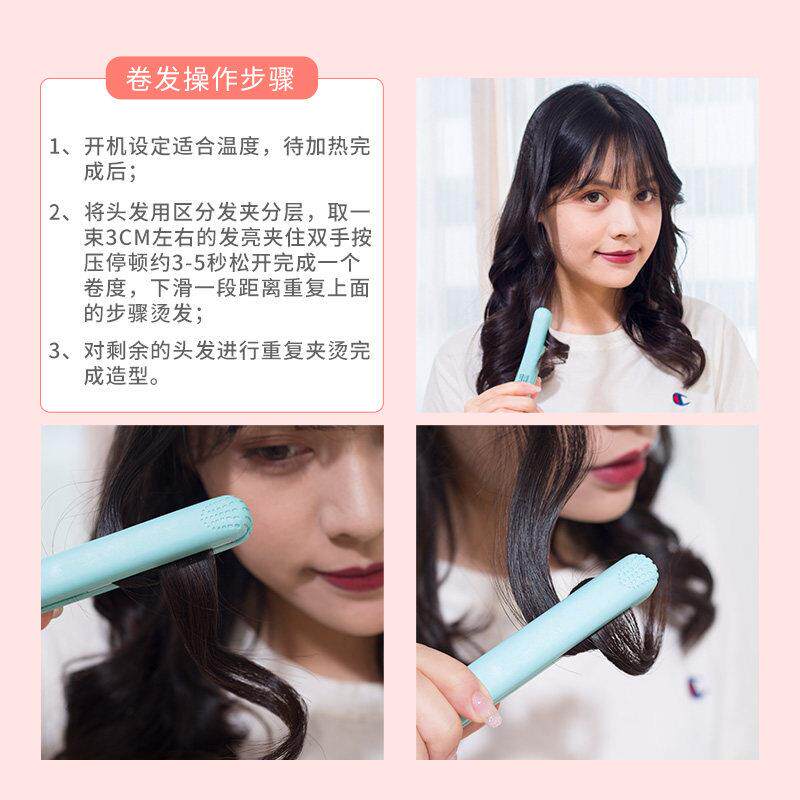 卷发操作步骤

1、开机设定适合温度，待加热完成后；

2、将头发用区分发夹分层，取一束3CM左右的发亮夹住双手按压停顿约3-5秒松开完成一个卷度，下滑一段距离重复上面的步骤烫发；

3、对剩余的头发进行重复夹烫完成造型。