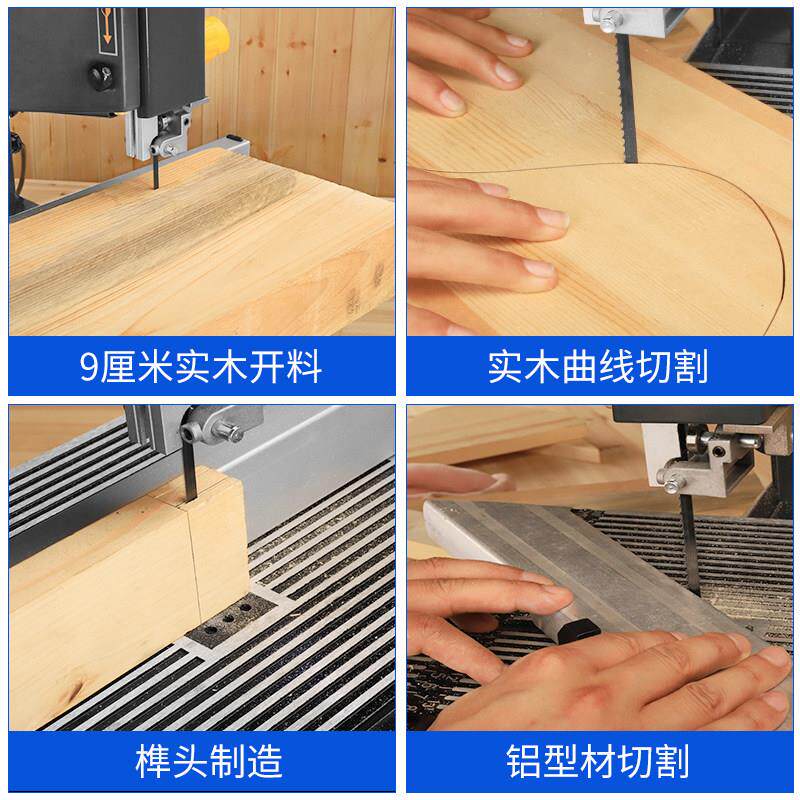 9厘米实木开料

实木曲线切割

榫头制造

铝型材切割