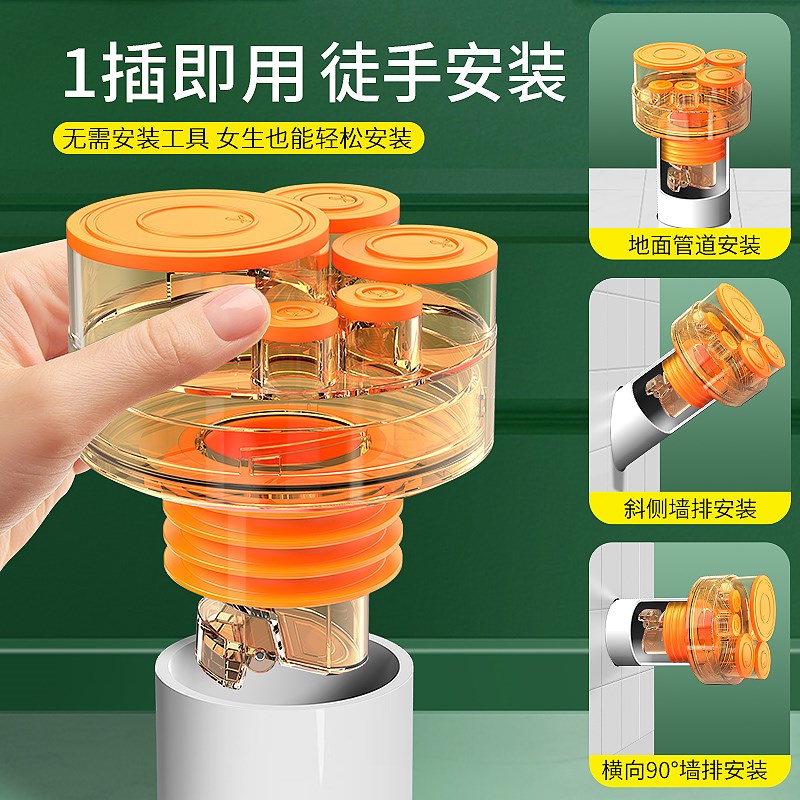 1插即用 徒手安装

无需安装工具 女生也能轻松安装

地面管道安装

斜侧墙排安装

横向90°墙排安装