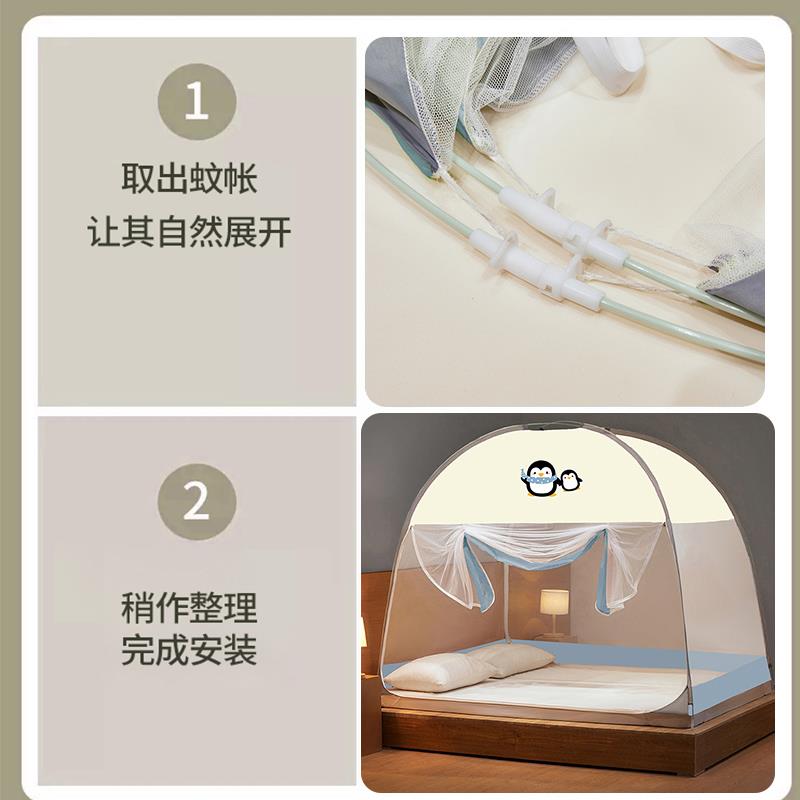 1

取出蚊帐
让其自然展开

2

稍作整理
完成安装