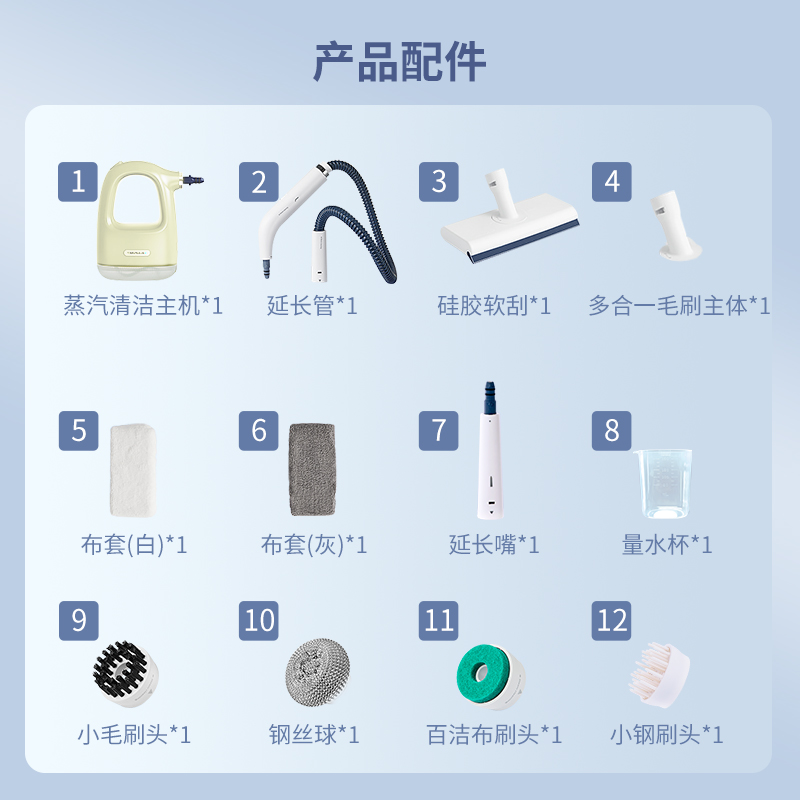 产品配件

1
蒸汽清洁主机*1

2
延长管*1

3
硅胶软刮*1

4
多合一毛刷主体*1

5
布套(白)*1

6
布套(灰)*1

7
延长嘴*1

8
量水杯*1

9
小毛刷头*1

10
钢丝球*1

11
百洁布刷头*1

12
小钢刷头*1