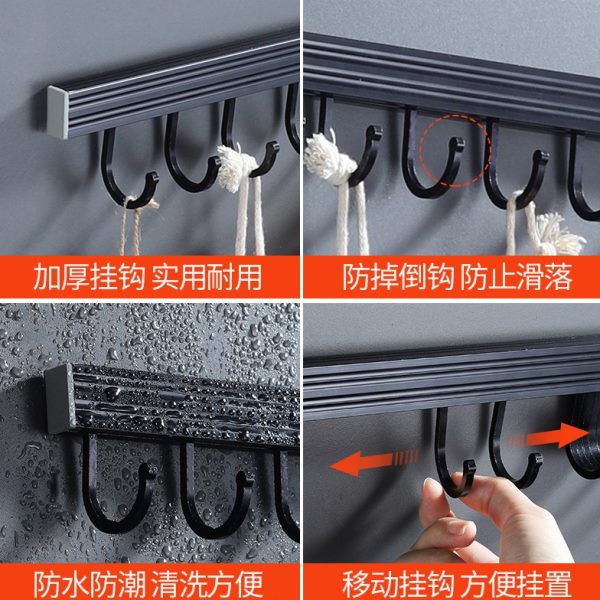 加厚挂钩 实用耐用

防掉倒钩 防止滑落

防水防潮 清洗方便

移动挂钩 方便挂置