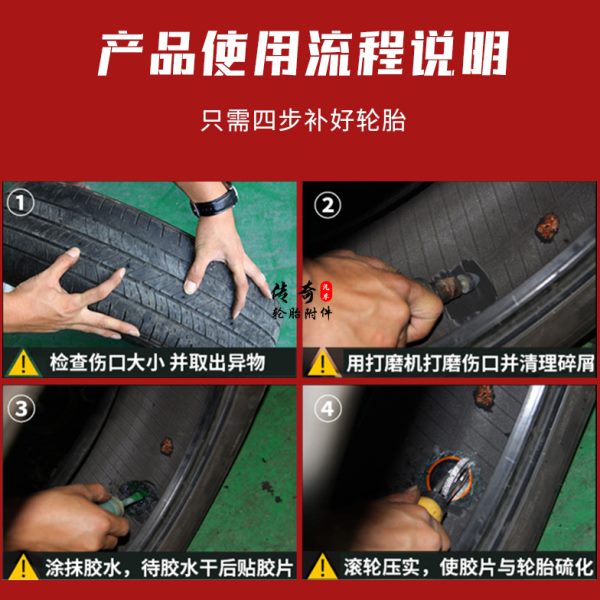 产品使用流程说明

只需四步补好轮胎

①
检查伤口大小 并取出异物

②
传奇
汽车
轮胎附件
用打磨机打磨伤口并清理碎屑

③
涂抹胶水，待胶水干后贴胶片

④
滚轮压实，使胶片与轮胎硫化