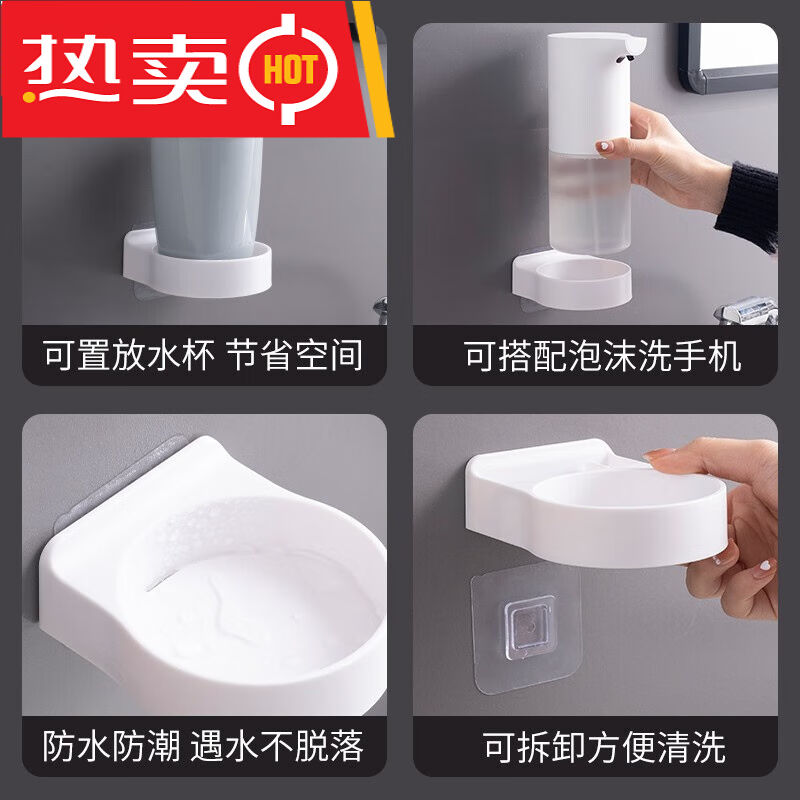 热卖 HOT

可置放水杯 节省空间

可搭配泡沫洗手机

防水防潮 遇水不脱落

可拆卸方便清洗