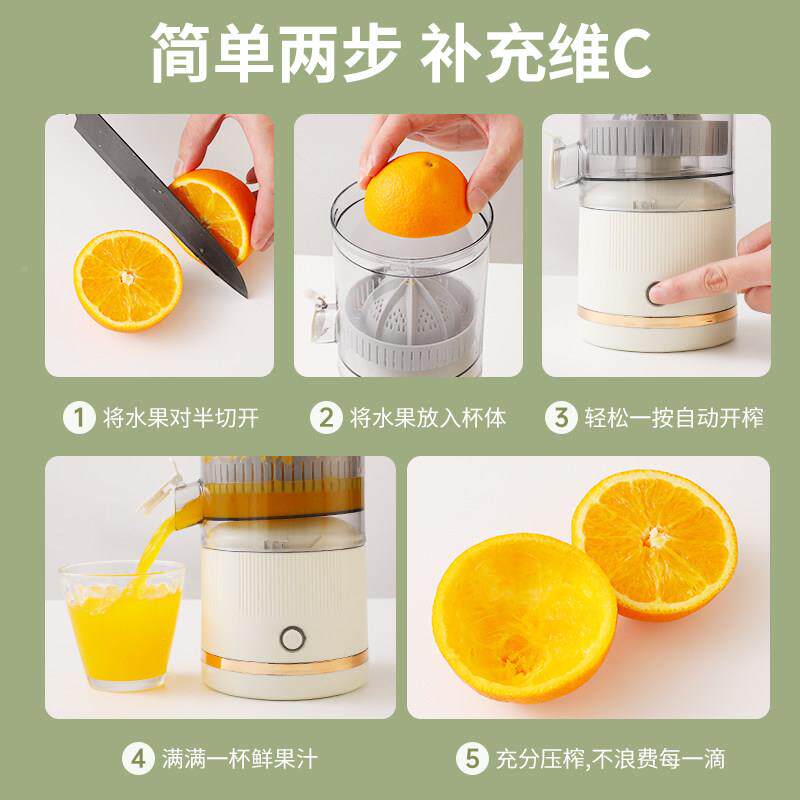 简单两步 补充维C

1 将水果对半切开

2 将水果放入杯体

3 轻松一按自动开榨

4 满满一杯鲜果汁

5 充分压榨,不浪费每一滴