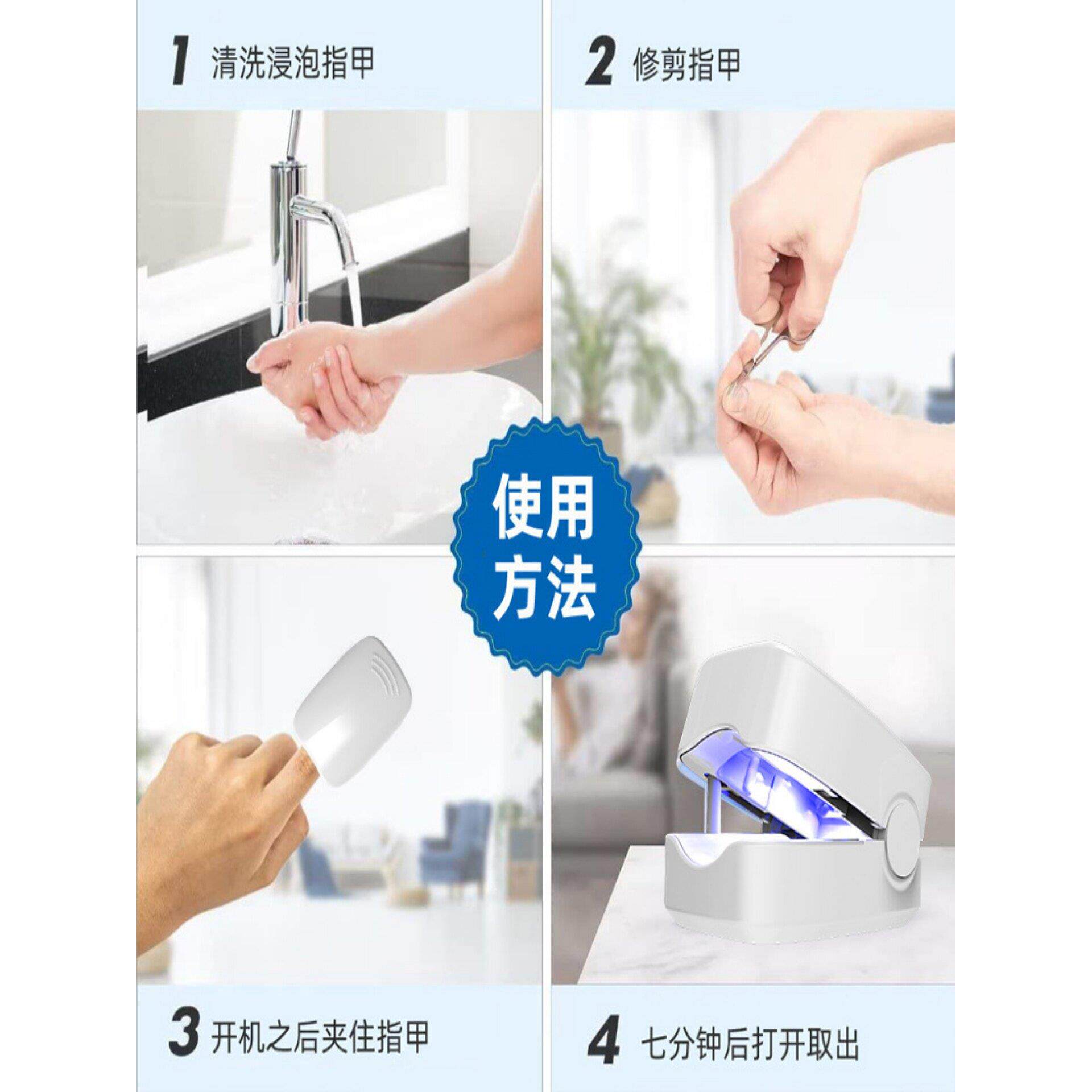 1 清洗浸泡指甲

2 修剪指甲

使用方法

3 开机之后夹住指甲

4 七分钟后打开取出