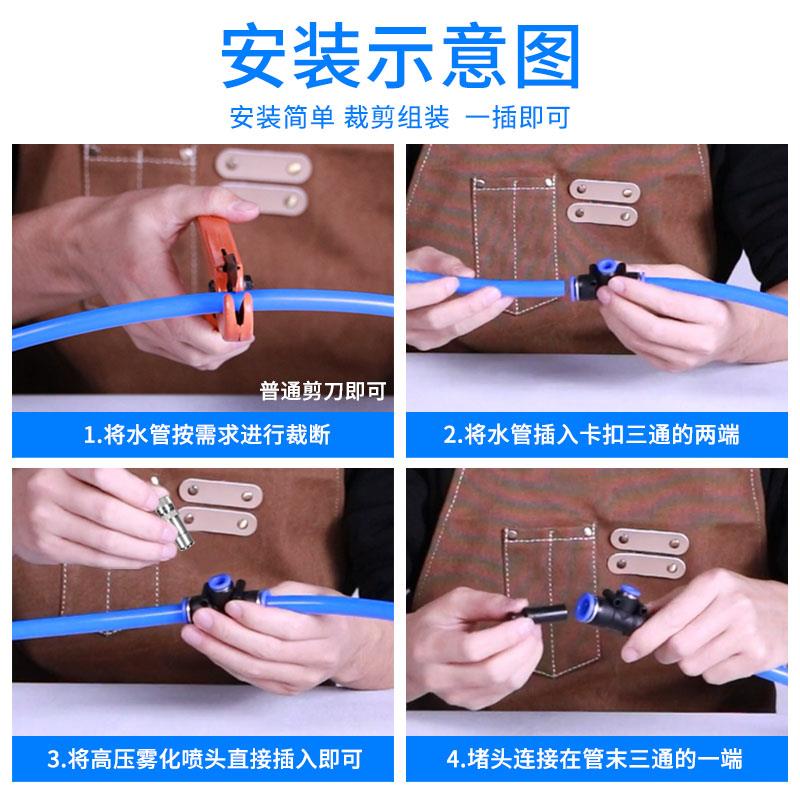 安装示意图

安装简单 裁剪组装 一插即可

普通剪刀即可

1.将水管按需求进行裁断

2.将水管插入卡扣三通的两端

3.将高压雾化喷头直接插入即可

4.堵头连接在管末三通的一端