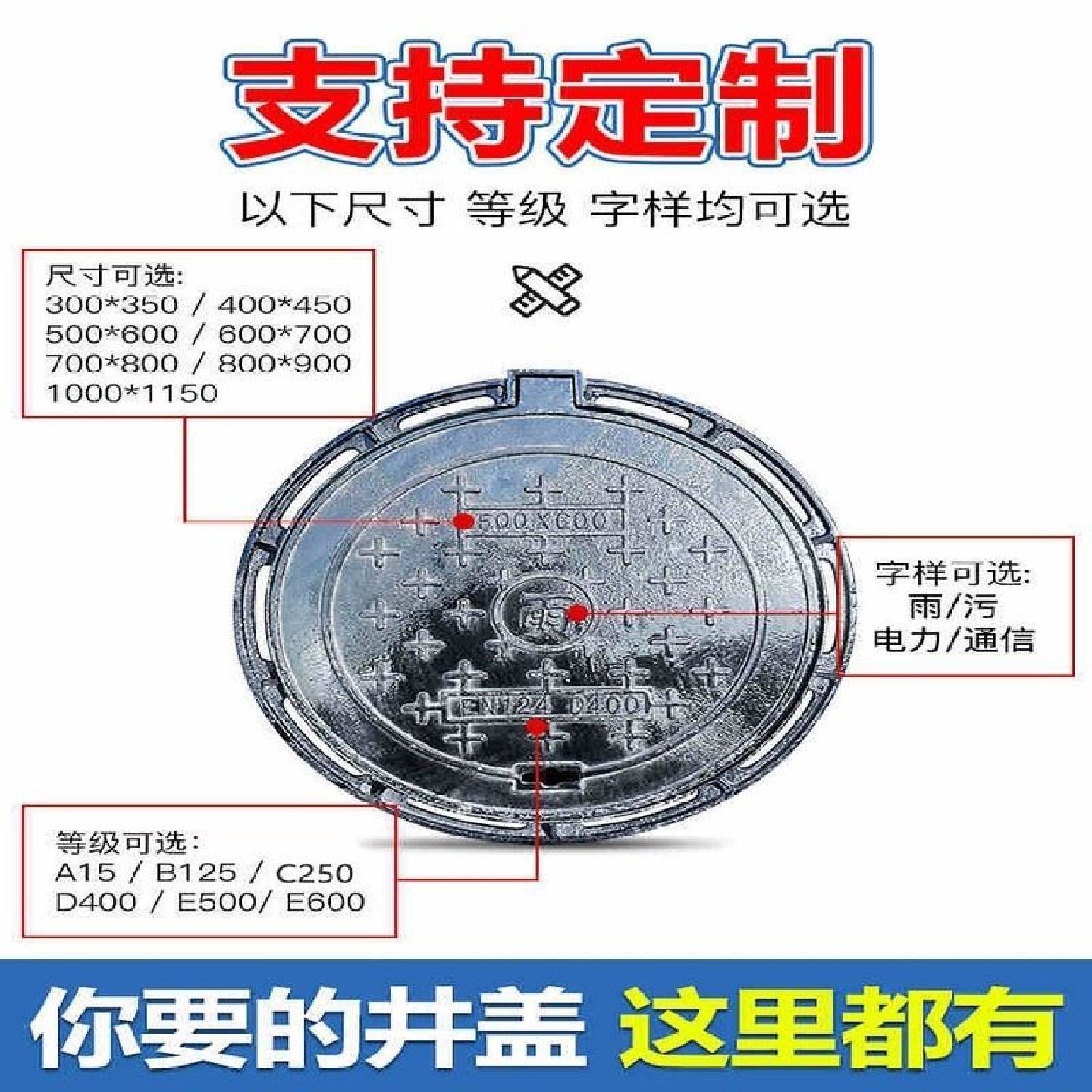 支持定制

以下尺寸 等级 字样均可选

尺寸可选:
300*350 / 400*450
500*600 / 600*700
700*800 / 800*900
1000*1150

500X600

雨

EN124 D400

字样可选:
雨/污
电力/通信

等级可选:
A15 / B125 / C250
D400 / E500/ E600

你要的井盖 这里都有