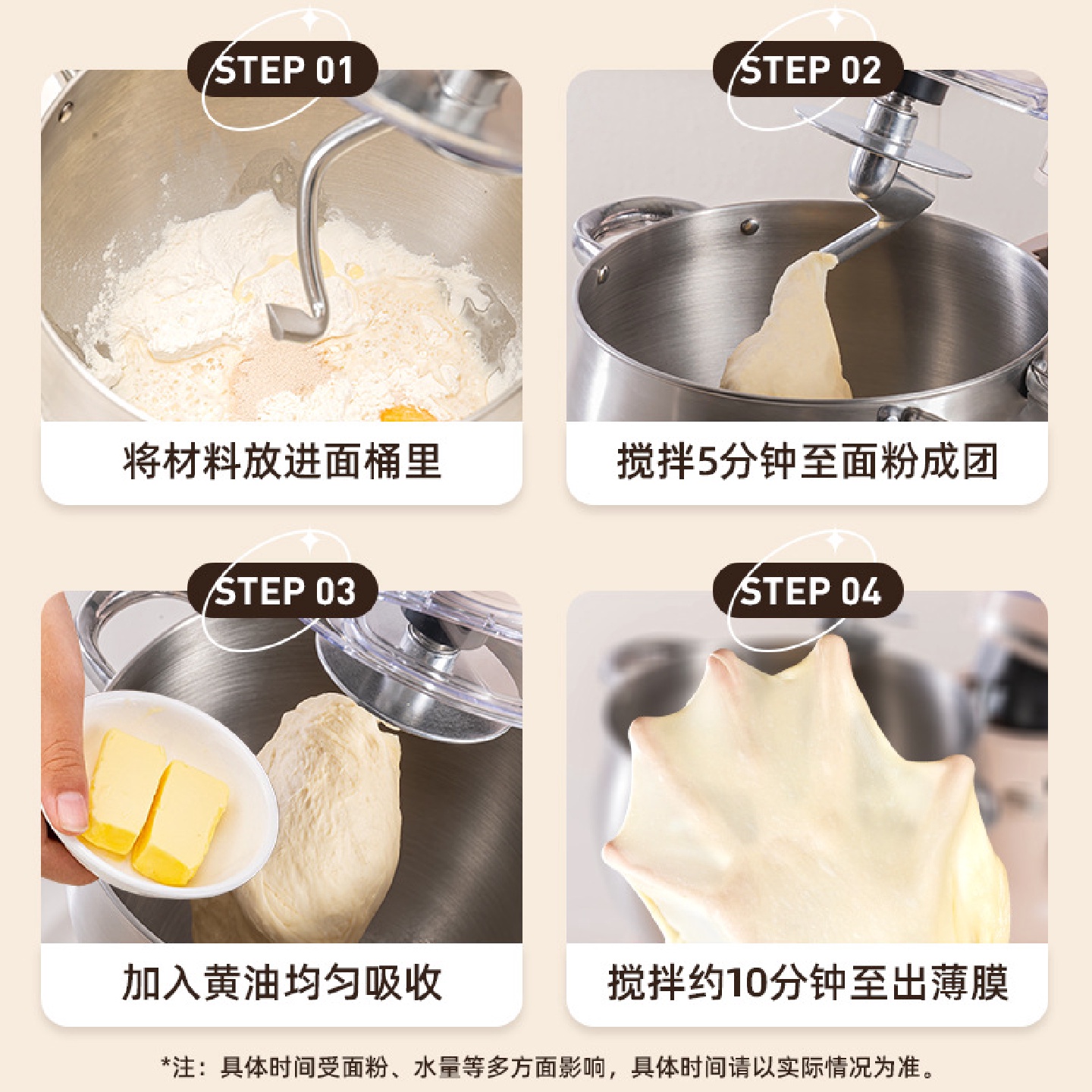 STEP 01

将材料放进面桶里

STEP 02

搅拌5分钟至面粉成团

STEP 03

加入黄油均匀吸收

STEP 04

搅拌约10分钟至出薄膜

*注：具体时间受面粉、水量等多方面影响，具体时间请以实际情况为准。