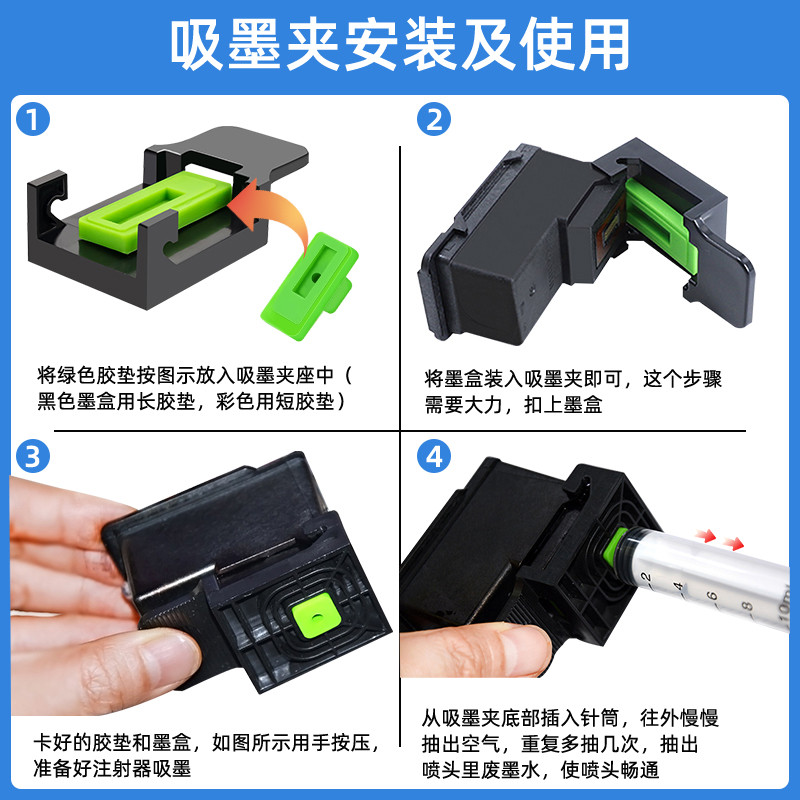 吸墨夹安装及使用

1

将绿色胶垫按图示放入吸墨夹座中（黑色墨盒用长胶垫，彩色用短胶垫）

2

将墨盒装入吸墨夹即可，这个步骤需要大力，扣上墨盒

3

卡好的胶垫和墨盒，如图所示用手按压，准备好注射器吸墨

4

2 4 6 8 10ml

从吸墨夹底部插入针筒，往外慢慢抽出空气，重复多抽几次，抽出喷头里废墨水，使喷头畅通