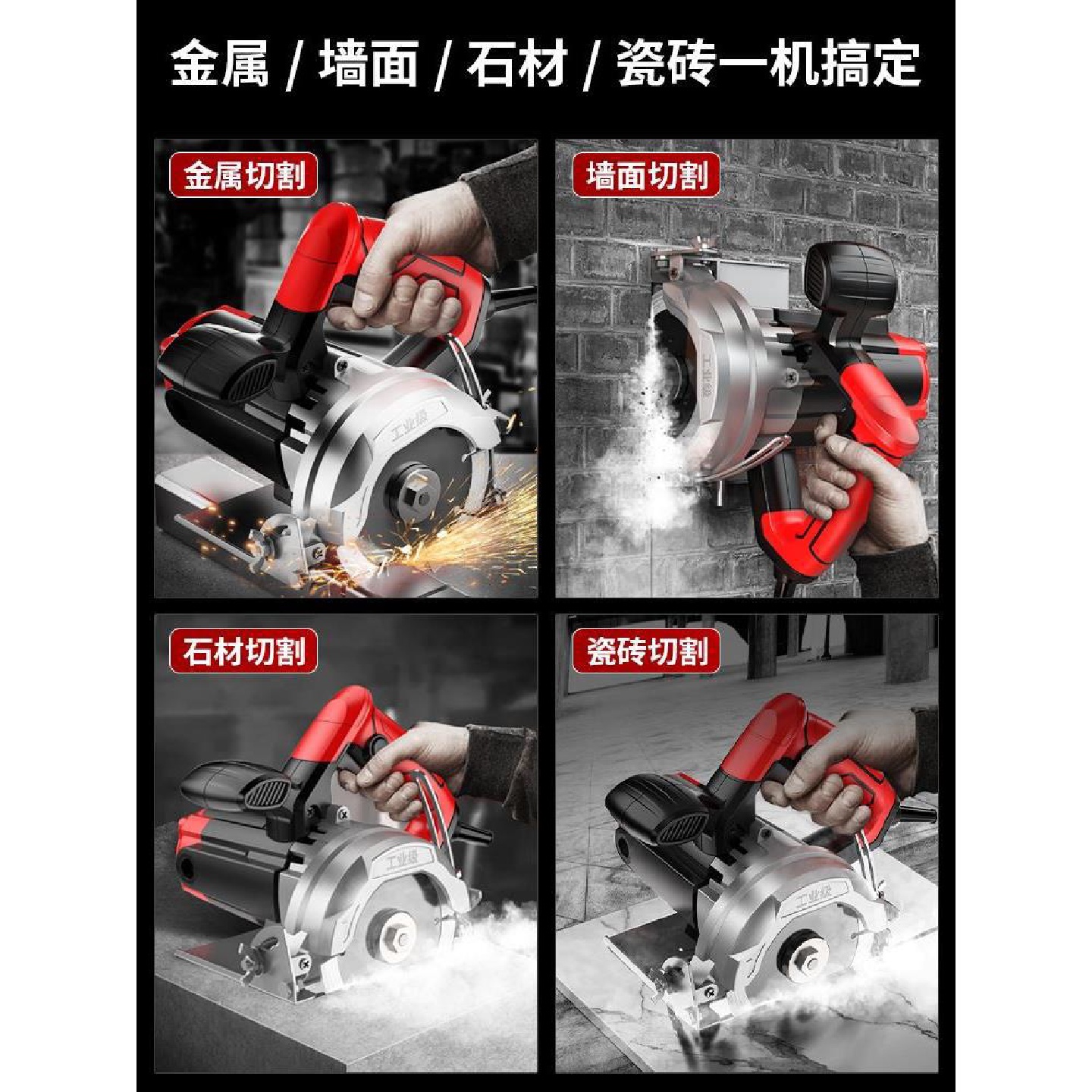 金属 / 墙面 / 石材 / 瓷砖一机搞定

金属切割

工业级

墙面切割

工业级

石材切割

工业级

瓷砖切割

工业级