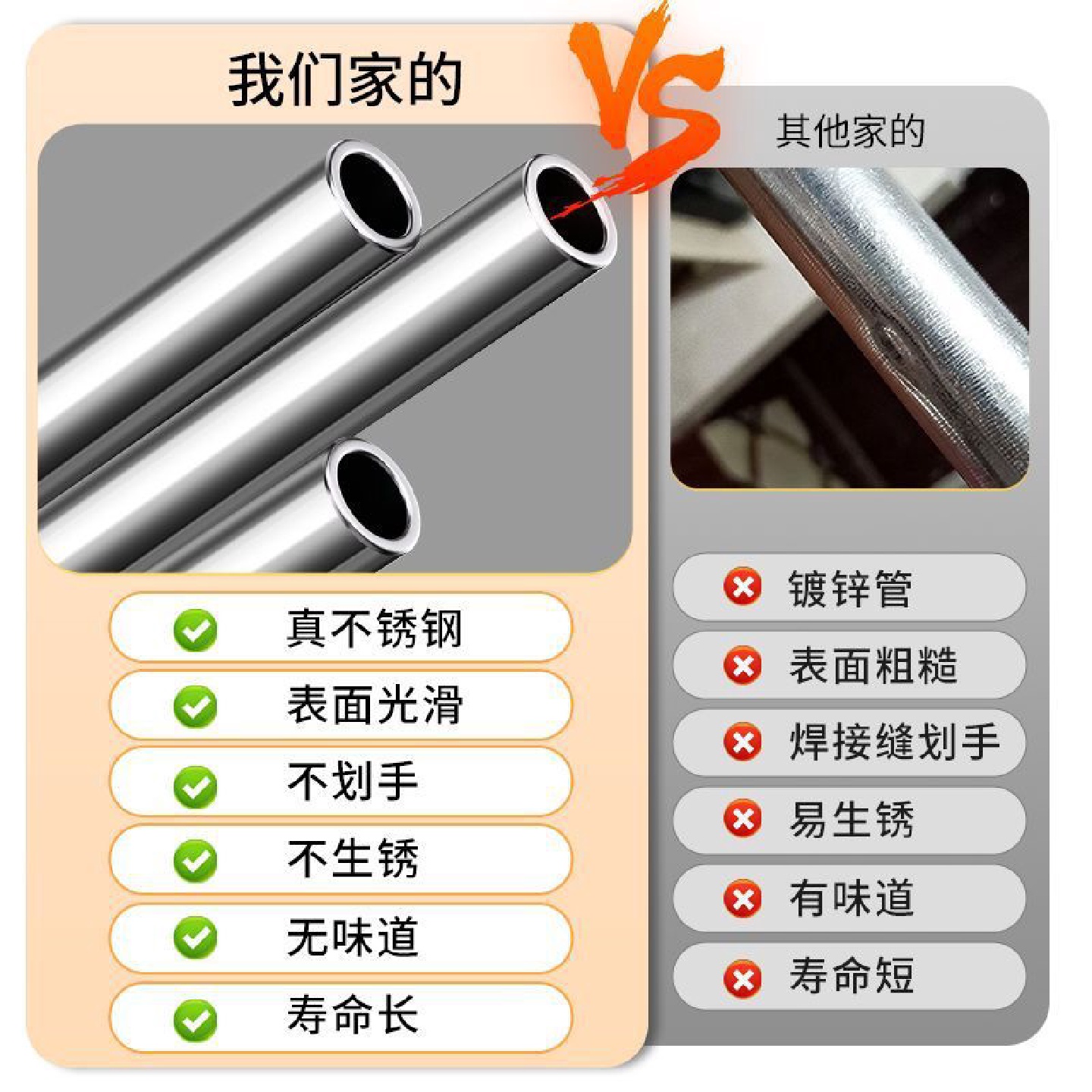 我们家的

VS

其他家的

真不锈钢
表面光滑
不划手
不生锈
无味道
寿命长

镀锌管
表面粗糙
焊接缝划手
易生锈
有味道
寿命短