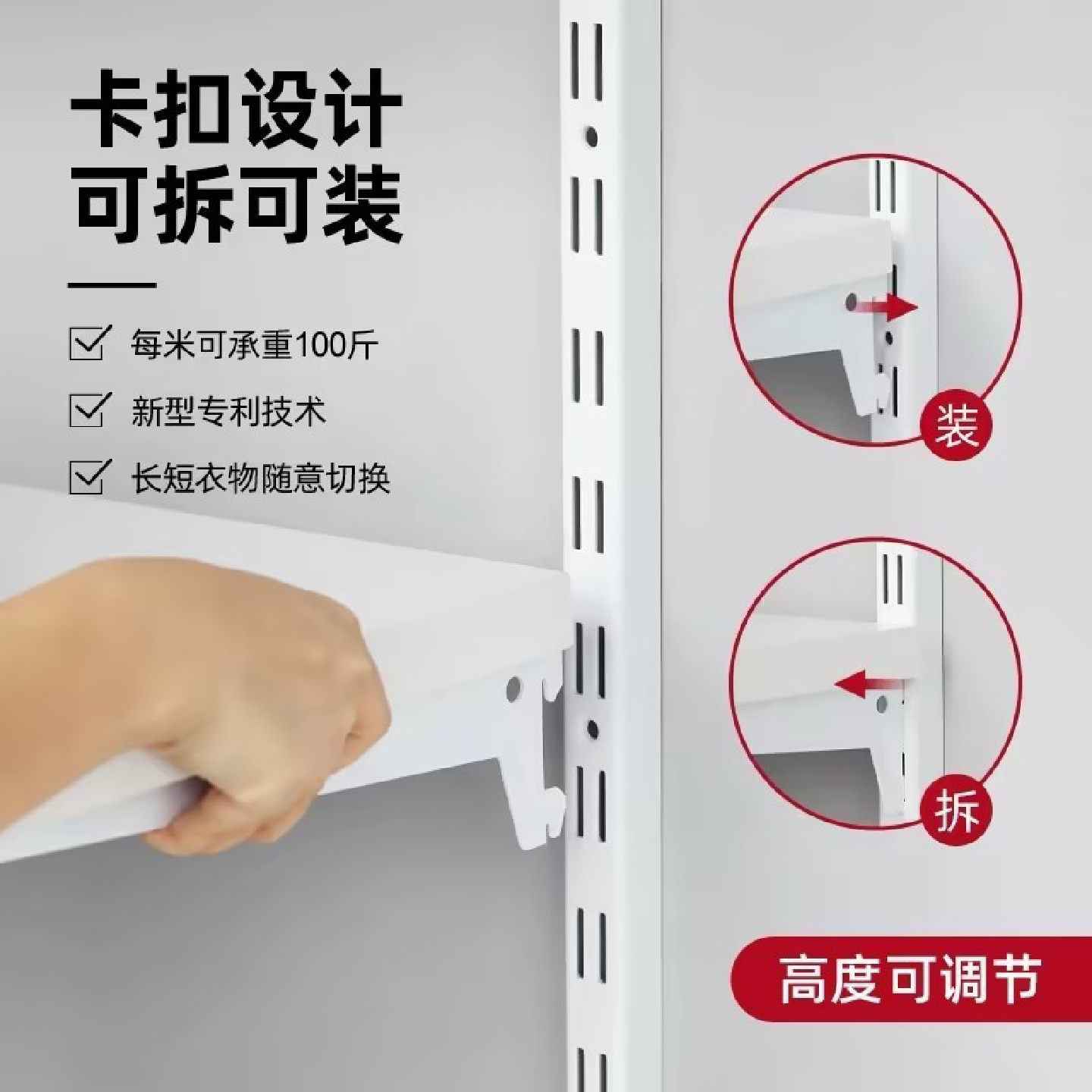 卡扣设计
可拆可装

每米可承重100斤

新型专利技术

长短衣物随意切换

装

拆

高度可调节