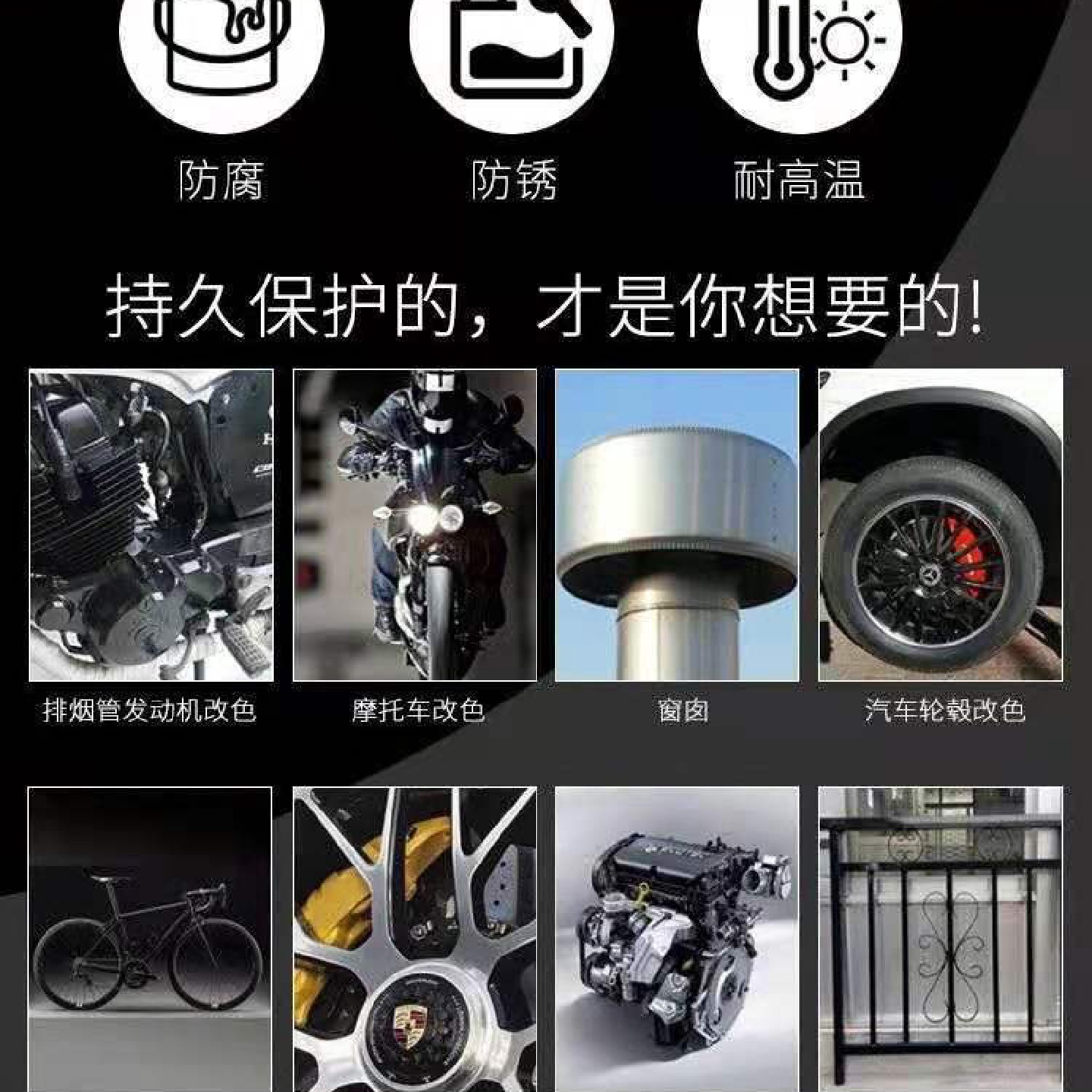 防腐

防锈

耐高温

持久保护的，才是你想要的！

排烟管发动机改色

摩托车改色

窗囱

汽车轮毂改色