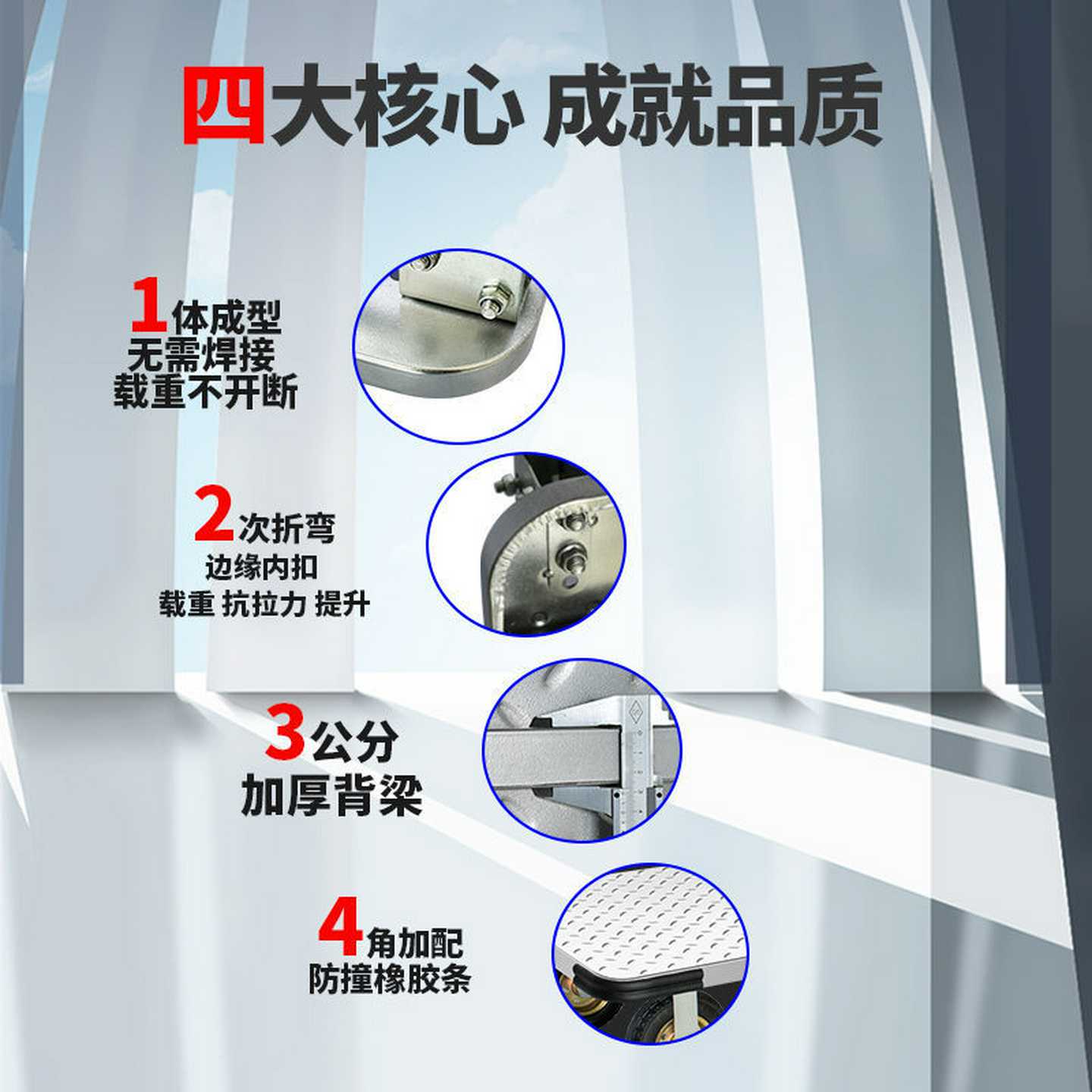 四大核心 成就品质

1体成型
无需焊接
载重不开断

2次折弯
边缘内扣
载重 抗拉力 提升

3公分
加厚背梁

4角加配
防撞橡胶条