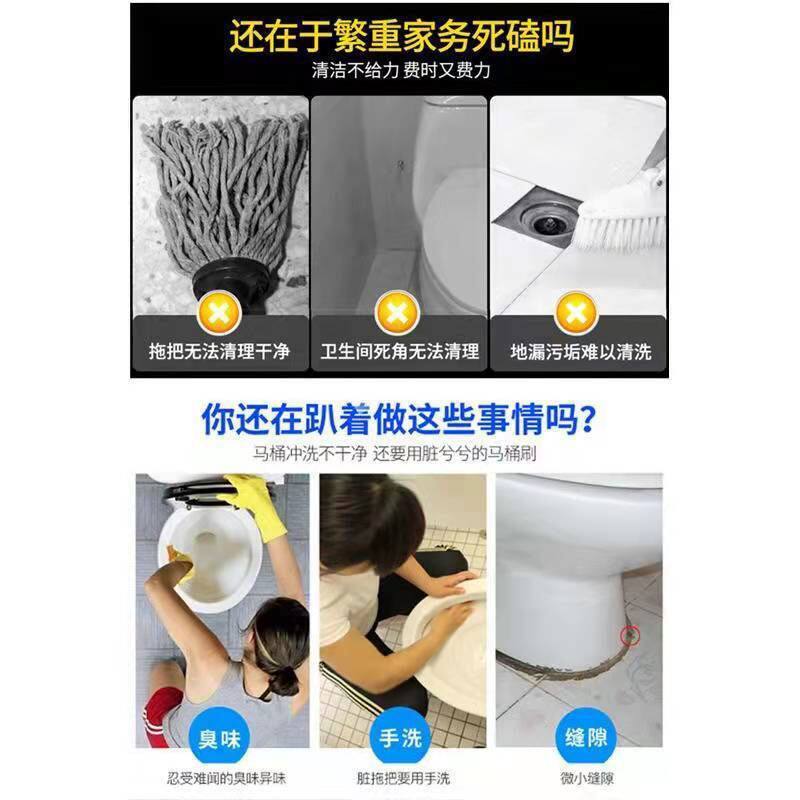 还在于繁重家务死磕吗
清洁不给力 费时又费力

拖把无法清理干净

卫生间死角无法清理

地漏污垢难以清洗

你还在趴着做这些事情吗?
马桶冲洗不干净 还要用脏兮兮的马桶刷

臭味
忍受难闻的臭味异味

手洗
脏拖把要用手洗

缝隙
微小缝隙