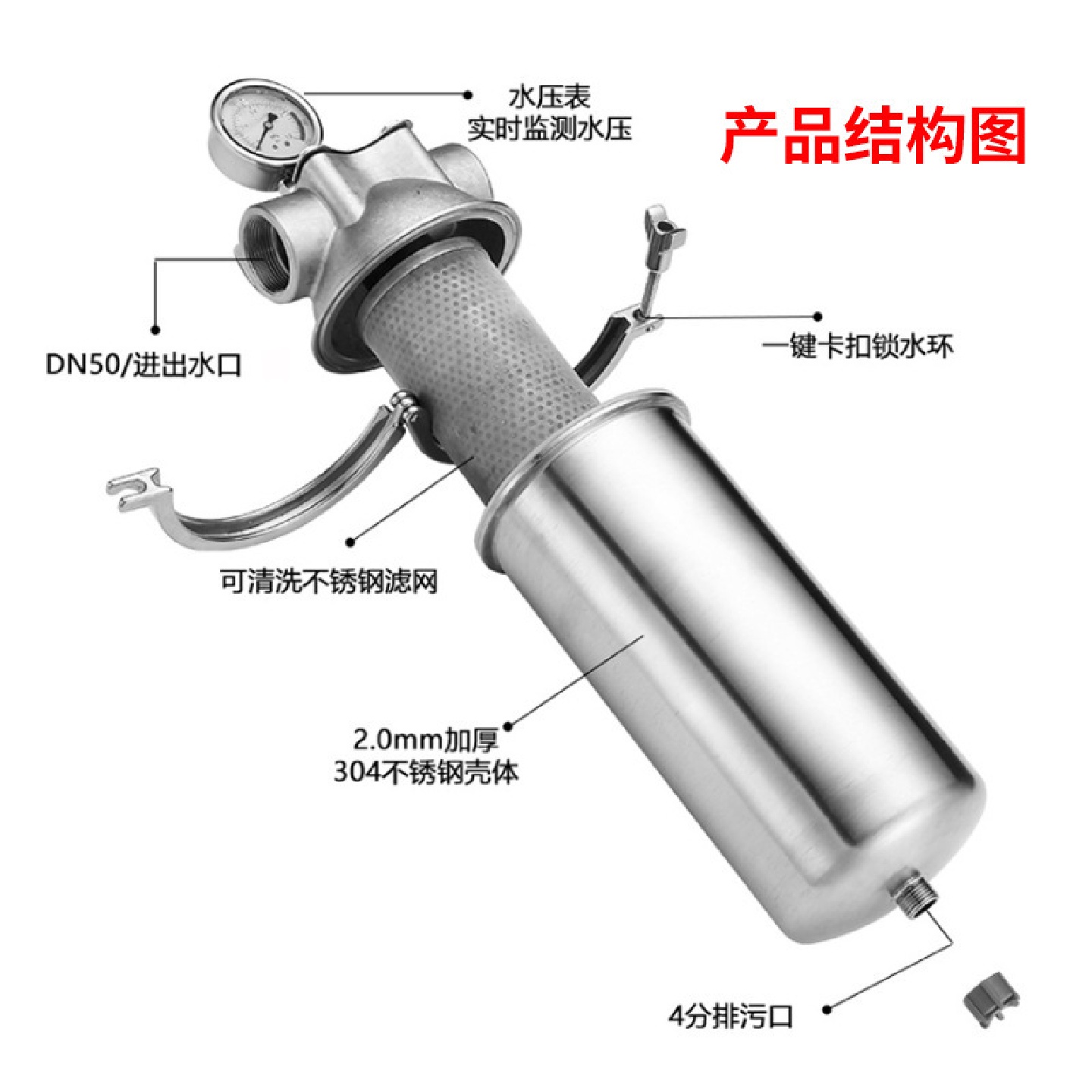 水压表
实时监测水压

产品结构图

DN50/进出水口

一键卡扣锁水环

可清洗不锈钢滤网

2.0mm加厚
304不锈钢壳体

4分排污口