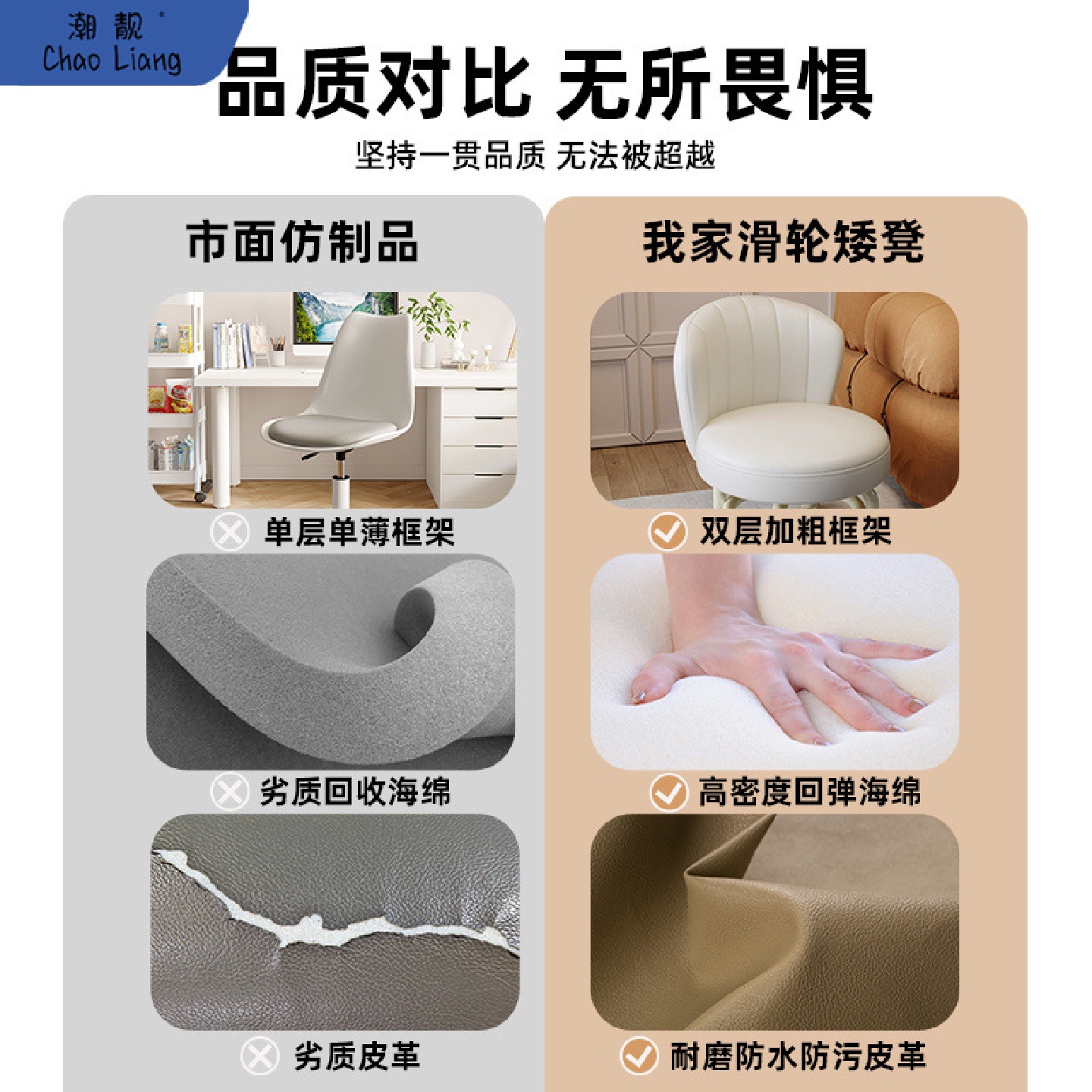 潮靓
Chao Liang

品质对比 无所畏惧

坚持一贯品质 无法被超越

市面仿制品

单层单薄框架

劣质回收海绵

劣质皮革

我家滑轮矮凳

双层加粗框架

高密度回弹海绵

耐磨防水防污皮革