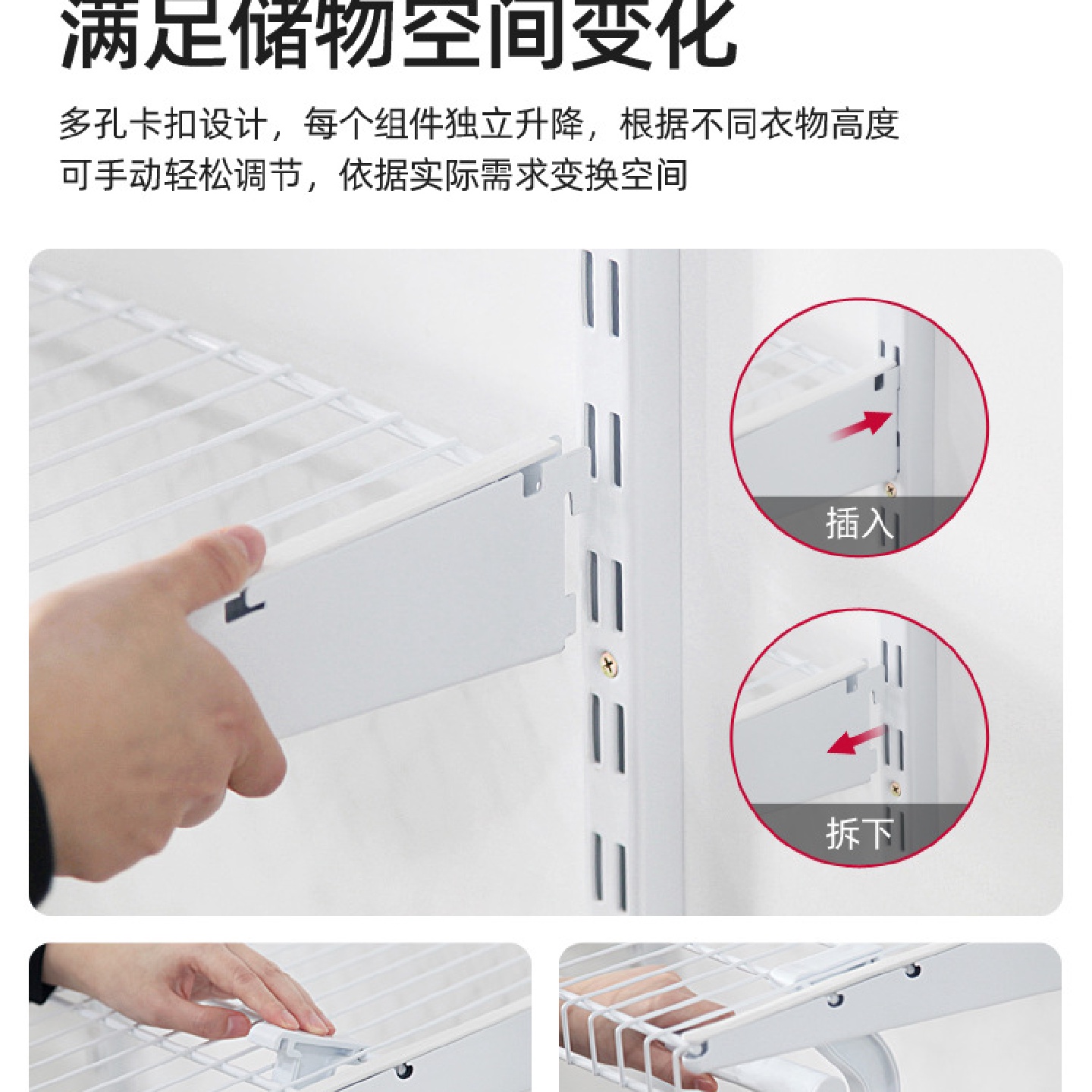 满足储物空间变化

多孔卡扣设计，每个组件独立升降，根据不同衣物高度可手动轻松调节，依据实际需求变换空间

插入

拆下