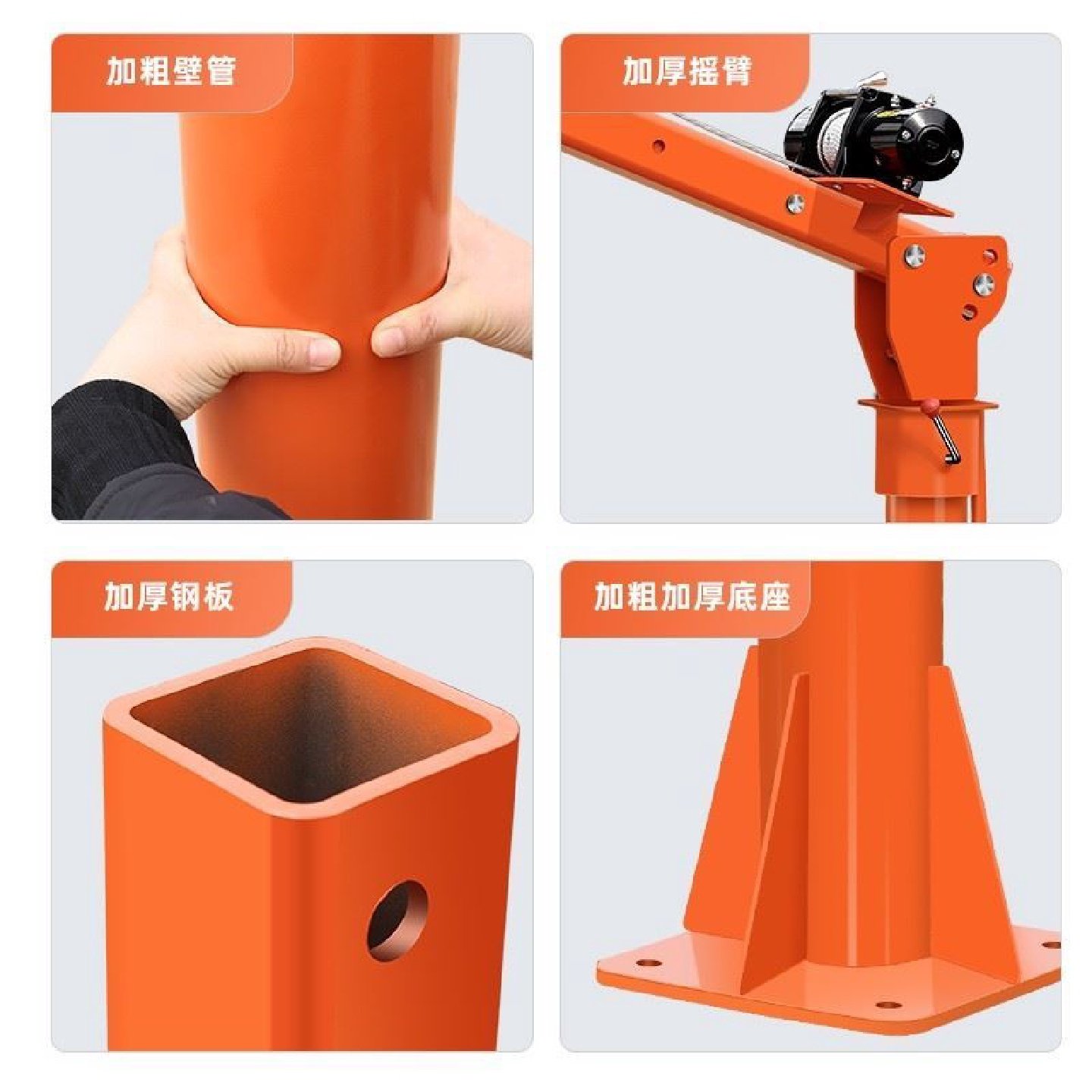 加粗壁管

加厚摇臂

加厚钢板

加粗加厚底座