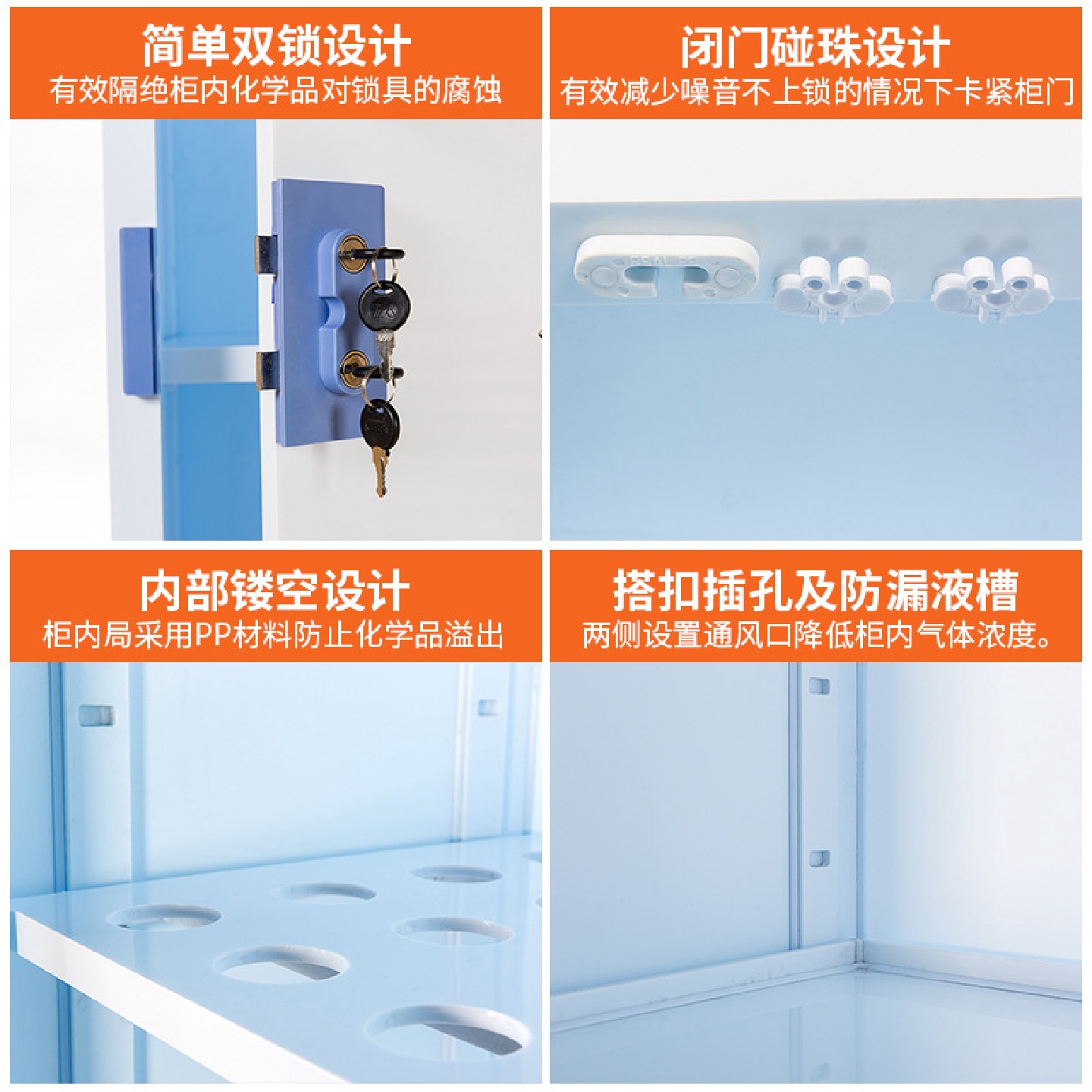 简单双锁设计
有效隔绝柜内化学品对锁具的腐蚀

闭门碰珠设计
有效减少噪音不上锁的情况下卡紧柜门

内部镂空设计
柜内局采用PP材料防止化学品溢出

搭扣插孔及防漏液槽
两侧设置通风口降低柜内气体浓度。