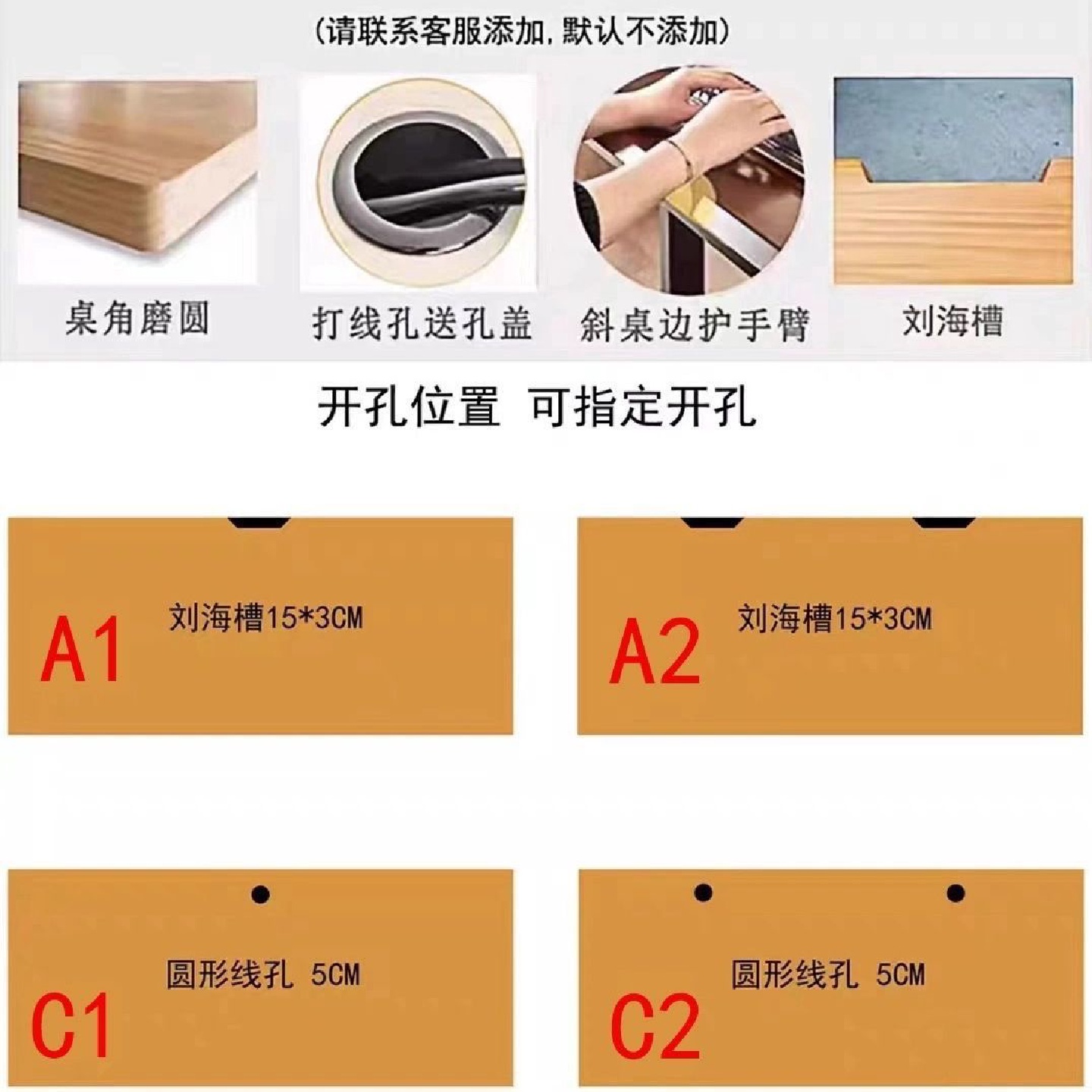 (请联系客服添加，默认不添加)

桌角磨圆

打线孔送孔盖

斜桌边护手臂

刘海槽

开孔位置 可指定开孔

A1 刘海槽15*3CM

A2 刘海槽15*3CM

C1 圆形线孔 5CM

C2 圆形线孔 5CM