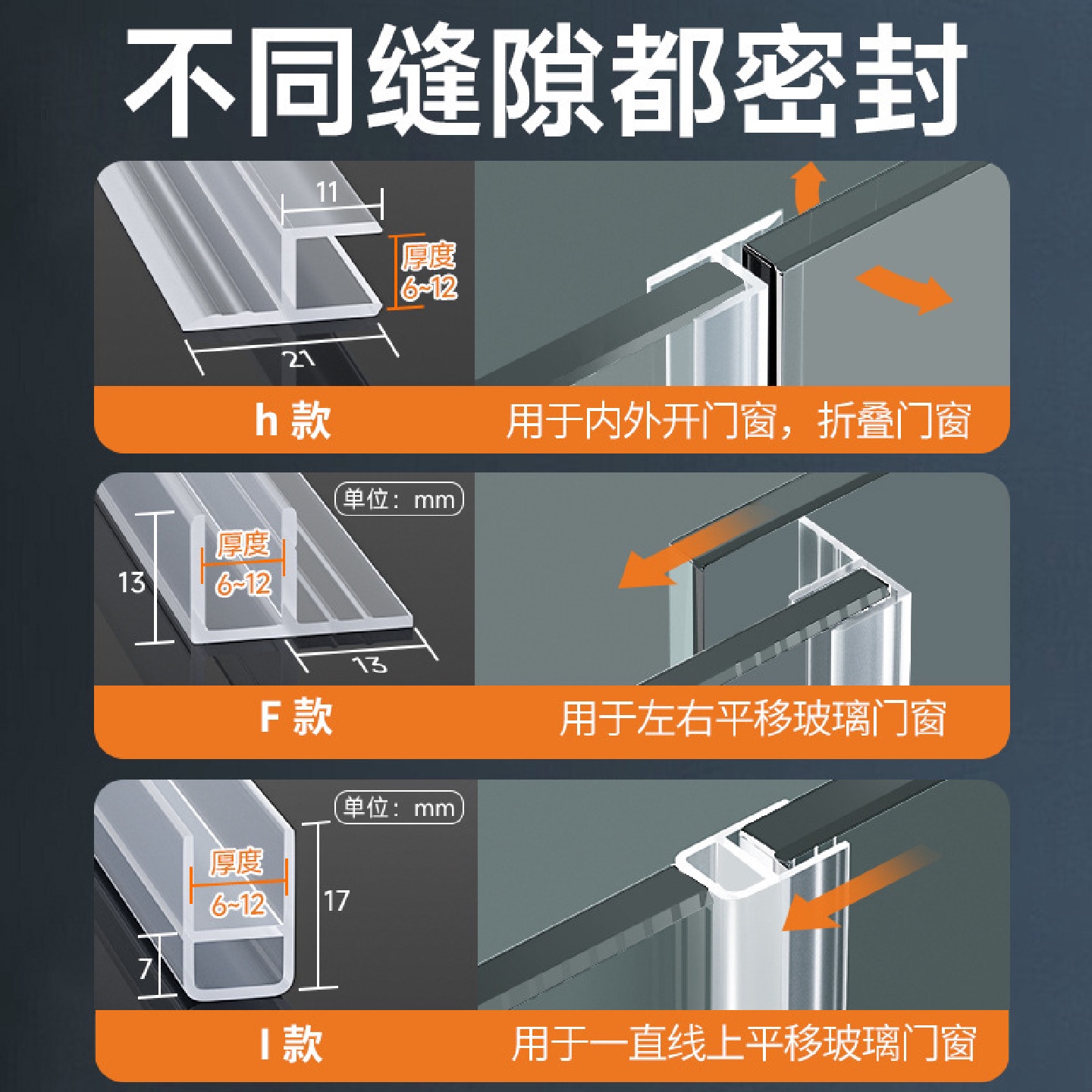 不同缝隙都密封

11
厚度
6~12
21

h 款
用于内外开门窗，折叠门窗

单位：mm
13
厚度
6~12
13

F 款
用于左右平移玻璃门窗

单位：mm
厚度
6~12
17
7

I 款
用于一直线上平移玻璃门窗