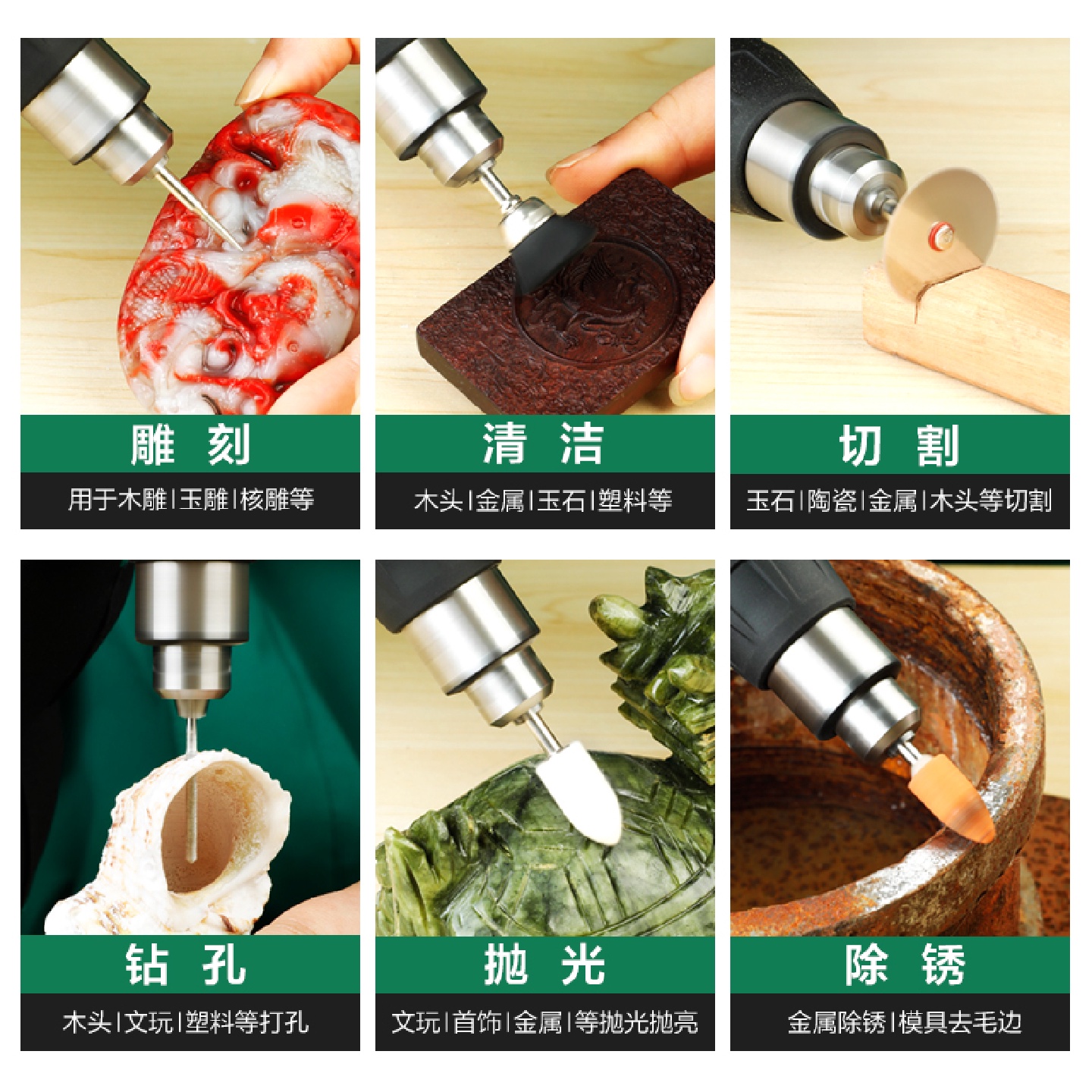 雕 刻
用于木雕|玉雕|核雕等

清 洁
木头|金属|玉石|塑料等

切 割
玉石|陶瓷|金属|木头等切割

钻 孔
木头|文玩|塑料等打孔

抛 光
文玩|首饰|金属|等抛光抛亮

除 锈
金属除锈|模具去毛边