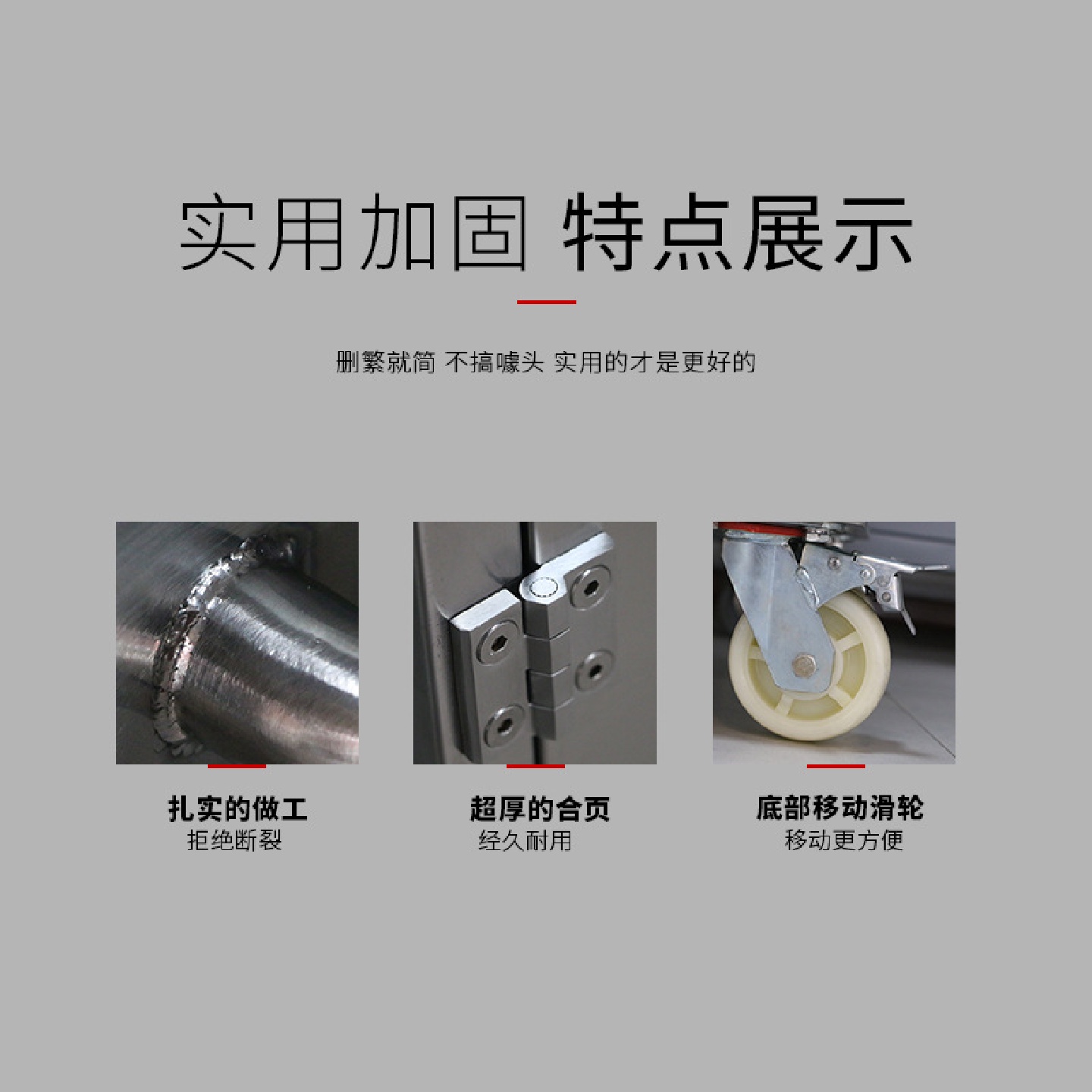 实用加固 特点展示

删繁就简 不搞噱头 实用的才是更好的

扎实的做工
拒绝断裂

超厚的合页
经久耐用

底部移动滑轮
移动更方便