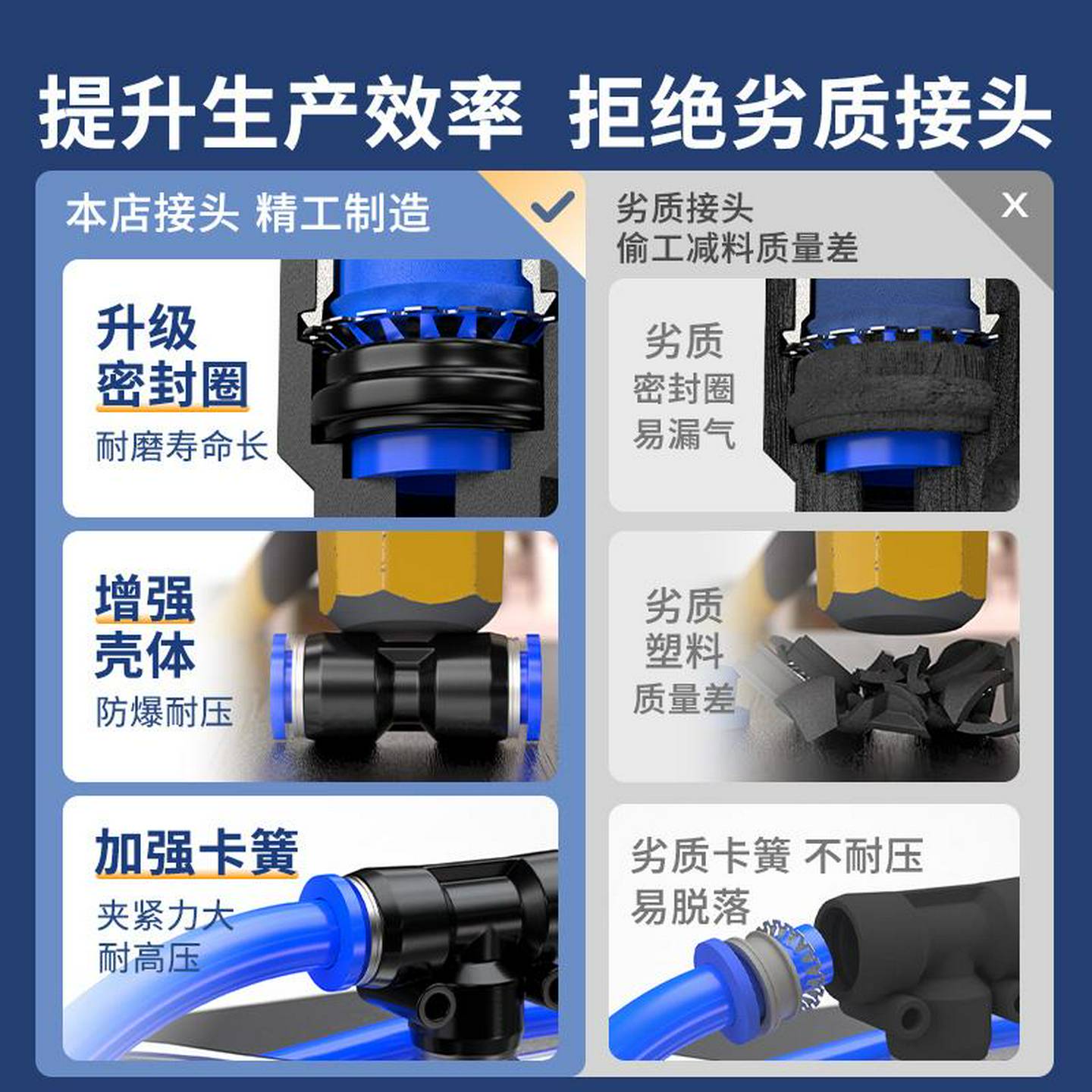 提升生产效率 拒绝劣质接头

本店接头 精工制造

升级
密封圈
耐磨寿命长

增强
壳体
防爆耐压

加强卡簧
夹紧力大
耐高压

劣质接头
偷工减料质量差

X

劣质
密封圈
易漏气

劣质
塑料
质量差

劣质卡簧 不耐压
易脱落