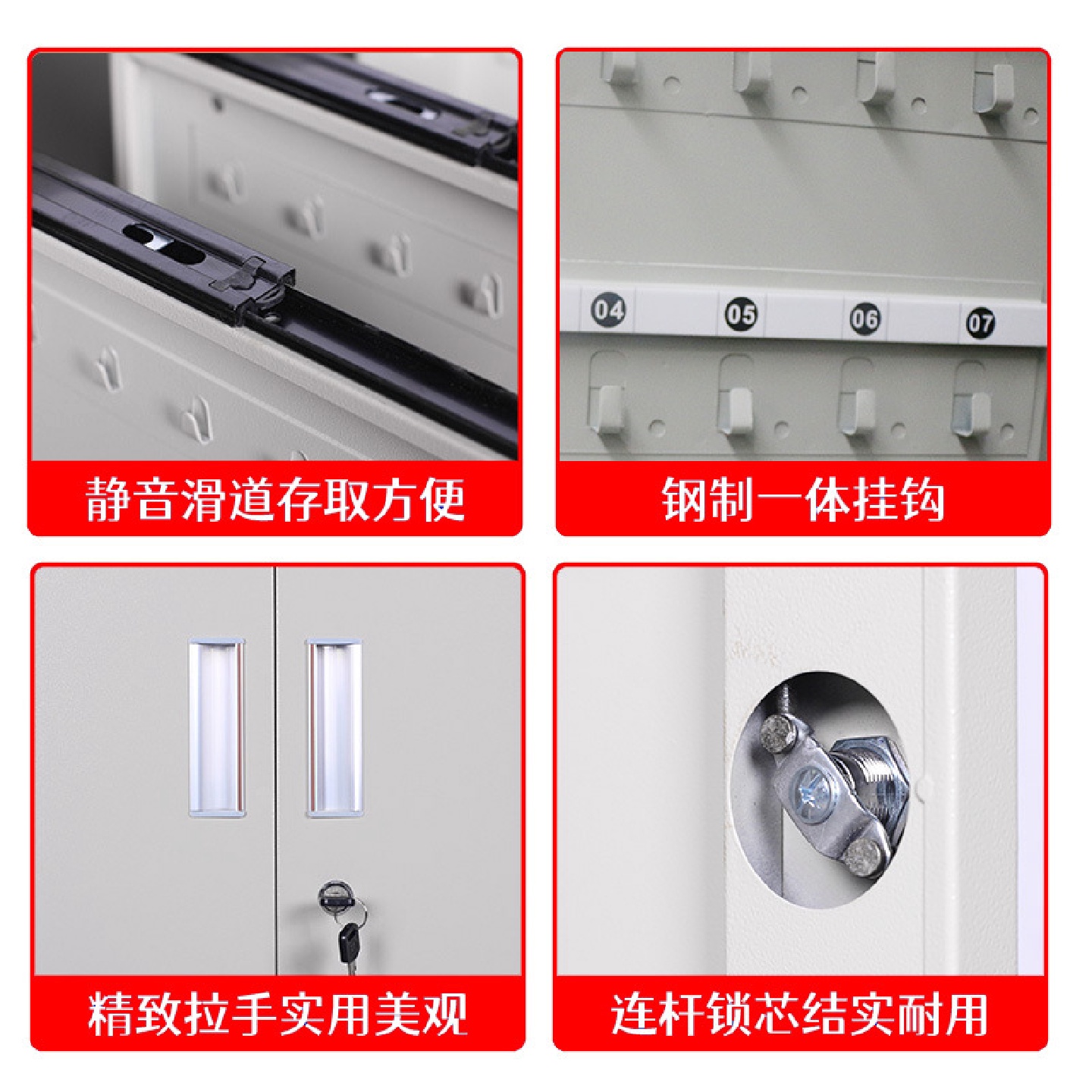 静音滑道存取方便

04 05 06 07

钢制一体挂钩

精致拉手实用美观

连杆锁芯结实耐用